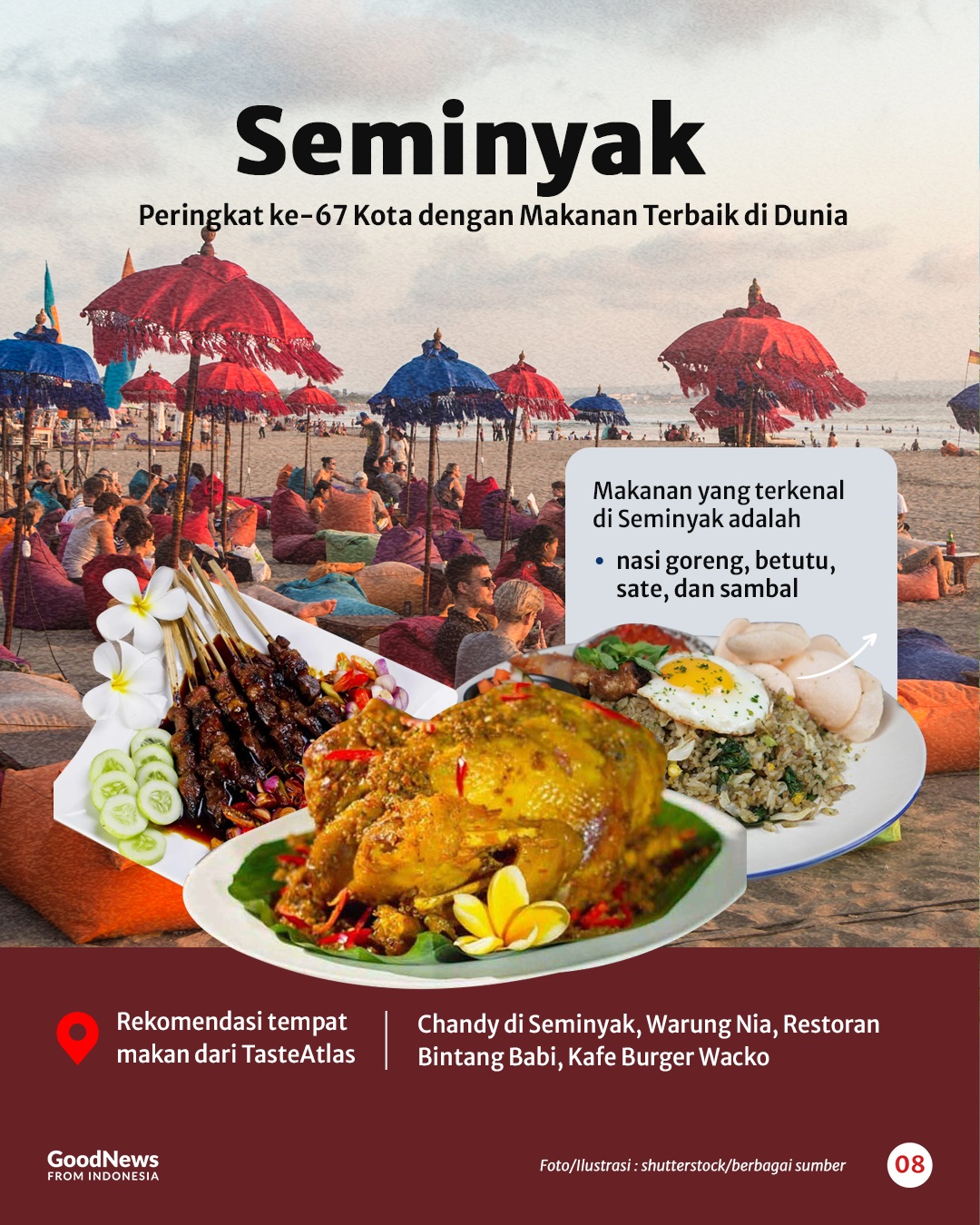 Seminyak

Peringkat ke-67 Kota dengan Makanan Terbaik di Dunia

Makanan yang terkenal di Seminyak adalah

• nasi goreng, betutu, sate, dan sambal

Rekomendasi tempat makan dari TasteAtlas

Chandy di Seminyak, Warung Nia, Restoran Bintang Babi, Kafe Burger Wacko

GoodNews FROM INDONESIA

Foto/Ilustrasi : shutterstock/berbagai sumber

08