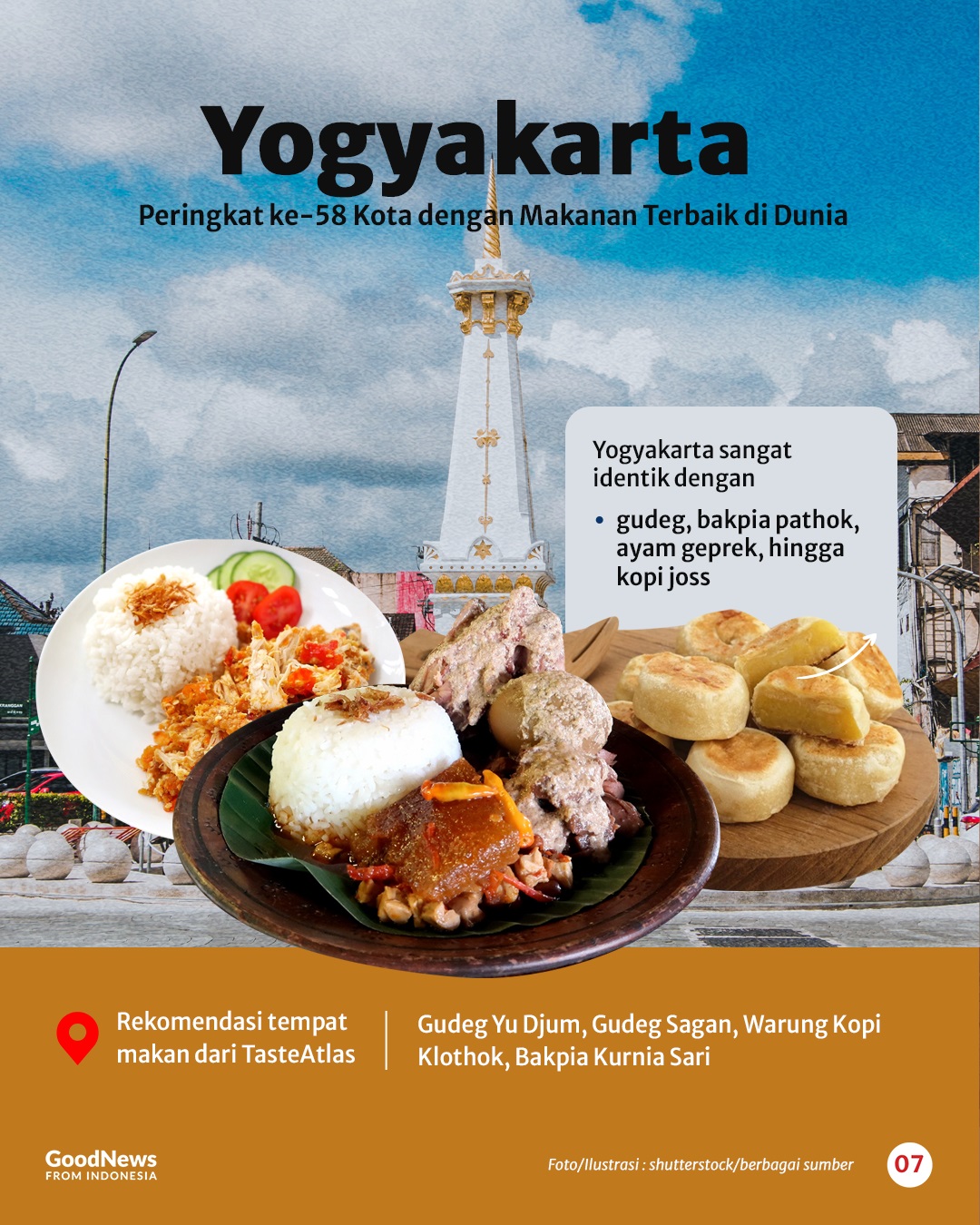 Yogyakarta
Peringkat ke-58 Kota dengan Makanan Terbaik di Dunia

Yogyakarta sangat identik dengan

• gudeg, bakpia pathok, ayam geprek, hingga kopi joss

Rekomendasi tempat makan dari TasteAtlas

Gudeg Yu Djum, Gudeg Sagan, Warung Kopi Klothok, Bakpia Kurnia Sari

GoodNews FROM INDONESIA

Foto/Ilustrasi : shutterstock/berbagai sumber

07