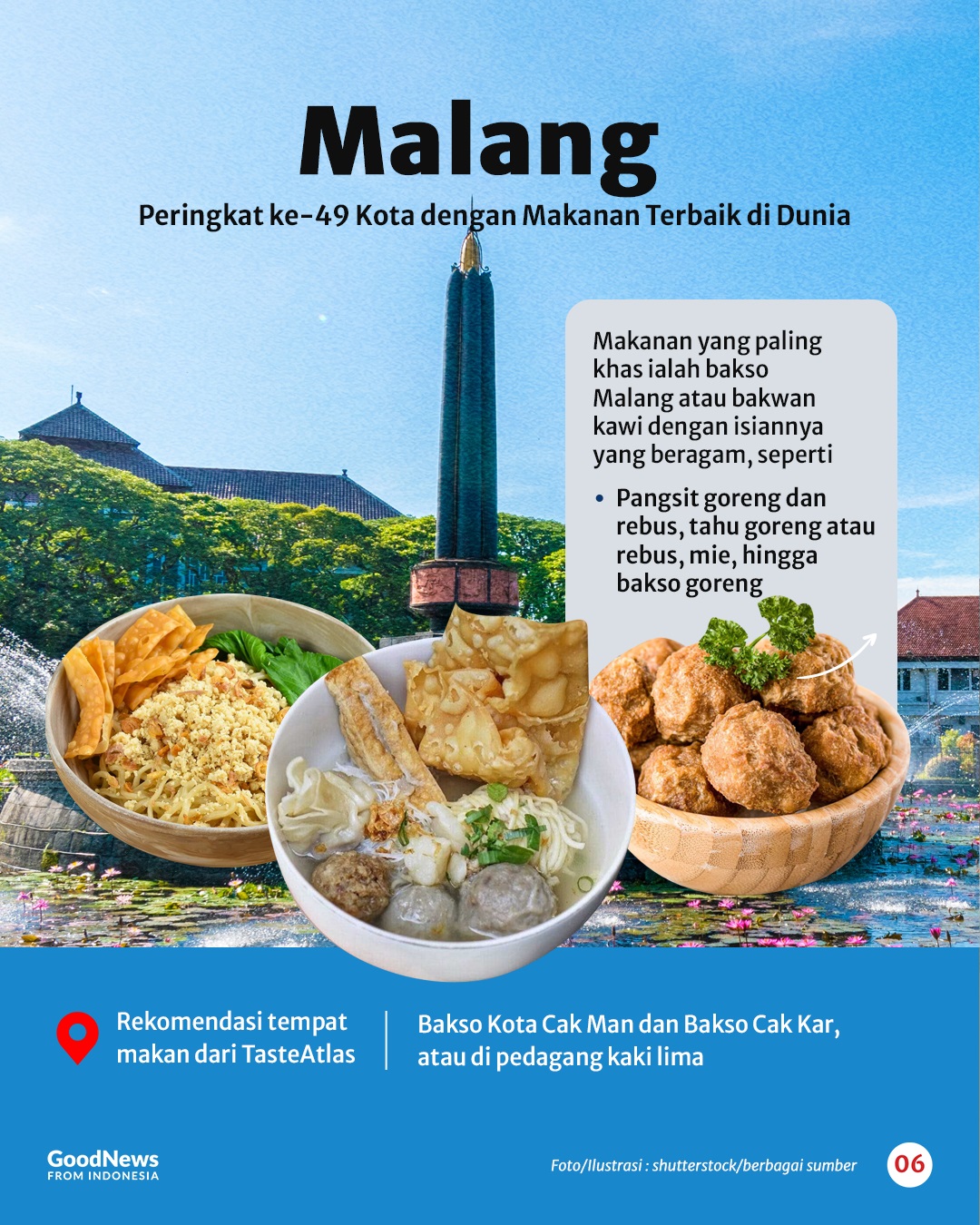 Malang

Peringkat ke-49 Kota dengan Makanan Terbaik di Dunia

Makanan yang paling khas ialah bakso Malang atau bakwan kawi dengan isiannya yang beragam, seperti

• Pangsit goreng dan rebus, tahu goreng atau rebus, mie, hingga bakso goreng

Rekomendasi tempat makan dari TasteAtlas

Bakso Kota Cak Man dan Bakso Cak Kar, atau di pedagang kaki lima

GoodNews FROM INDONESIA

Foto/Ilustrasi : shutterstock/berbagai sumber

06