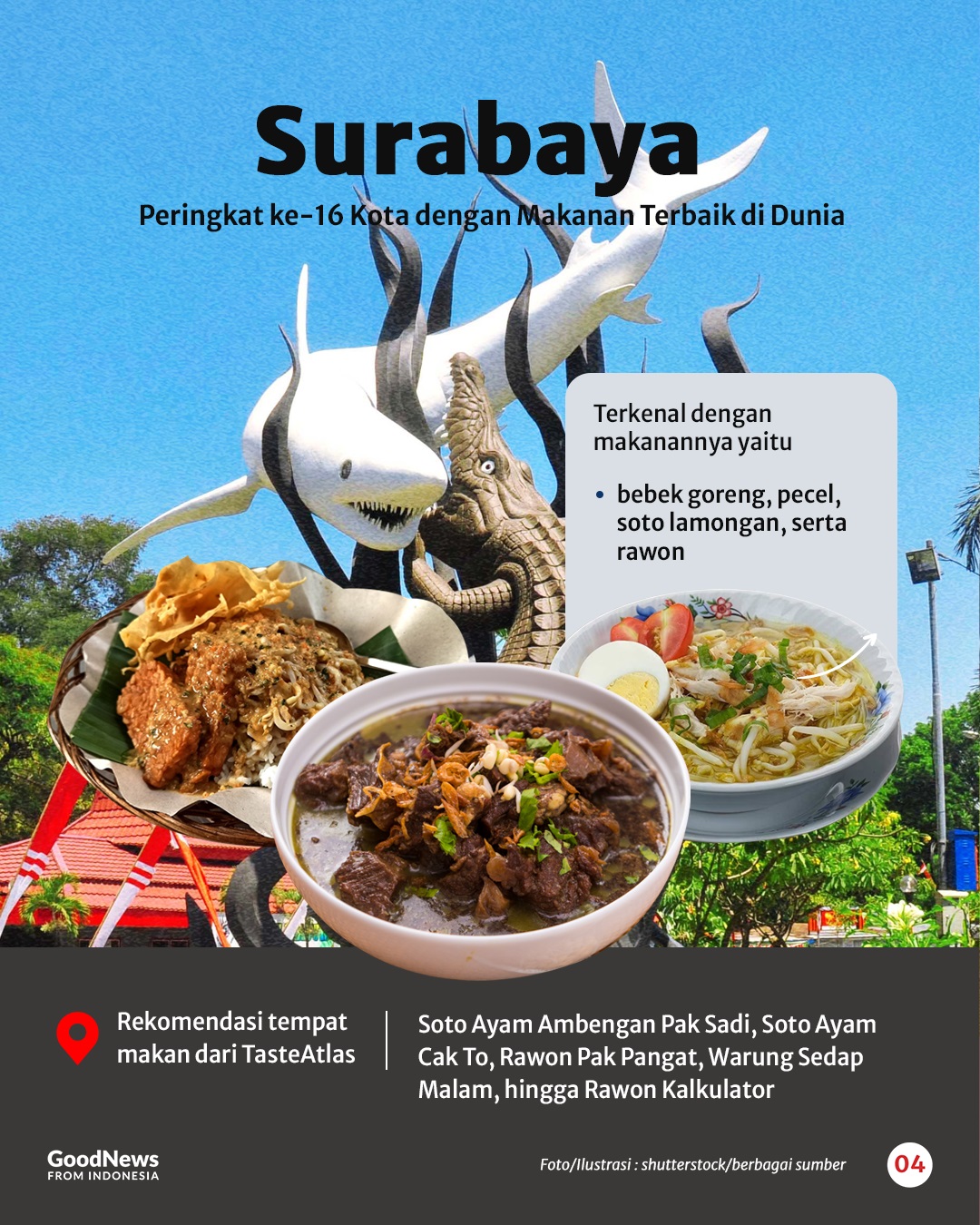 Surabaya
Peringkat ke-16 Kota dengan Makanan Terbaik di Dunia

Terkenal dengan makanannya yaitu

• bebek goreng, pecel, soto lamongan, serta rawon

Rekomendasi tempat makan dari TasteAtlas

Soto Ayam Ambengan Pak Sadi, Soto Ayam Cak To, Rawon Pak Pangat, Warung Sedap Malam, hingga Rawon Kalkulator

GoodNews FROM INDONESIA

Foto/Ilustrasi : shutterstock/berbagai sumber

04