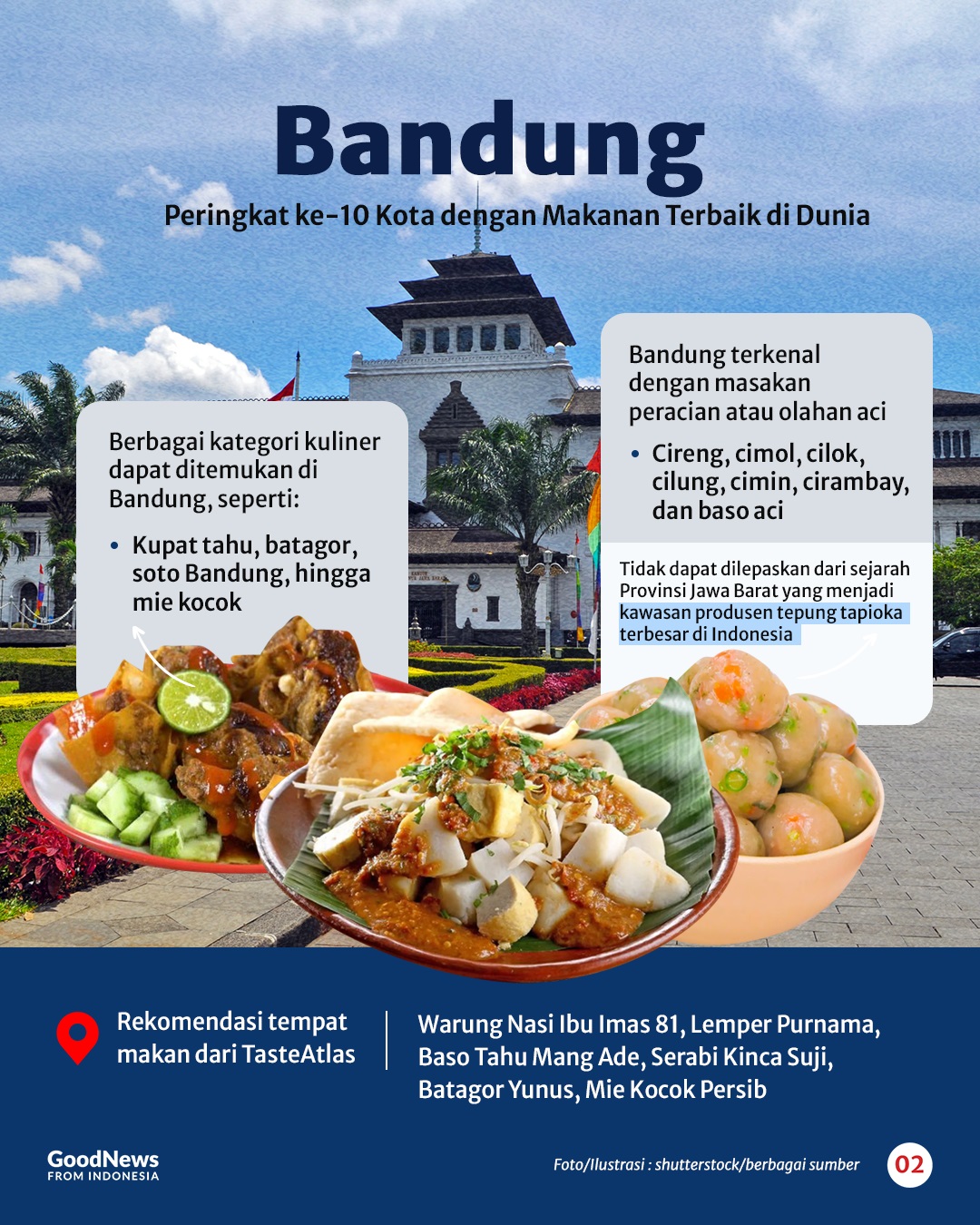 Bandung

Peringkat ke-10 Kota dengan Makanan Terbaik di Dunia

Berbagai kategori kuliner dapat ditemukan di Bandung, seperti:

• Kupat tahu, batagor, soto Bandung, hingga mie kocok

Bandung terkenal dengan masakan peracian atau olahan aci

• Cireng, cimol, cilok, cilung, cimin, cirambay, dan baso aci

Tidak dapat dilepaskan dari sejarah Provinsi Jawa Barat yang menjadi kawasan produsen tepung tapioka terbesar di Indonesia

Rekomendasi tempat makan dari TasteAtlas

Warung Nasi Ibu Imas 81, Lemper Purnama, Baso Tahu Mang Ade, Serabi Kinca Suji, Batagor Yunus, Mie Kocok Persib

GoodNews FROM INDONESIA

Foto/Ilustrasi : shutterstock/berbagai sumber

02