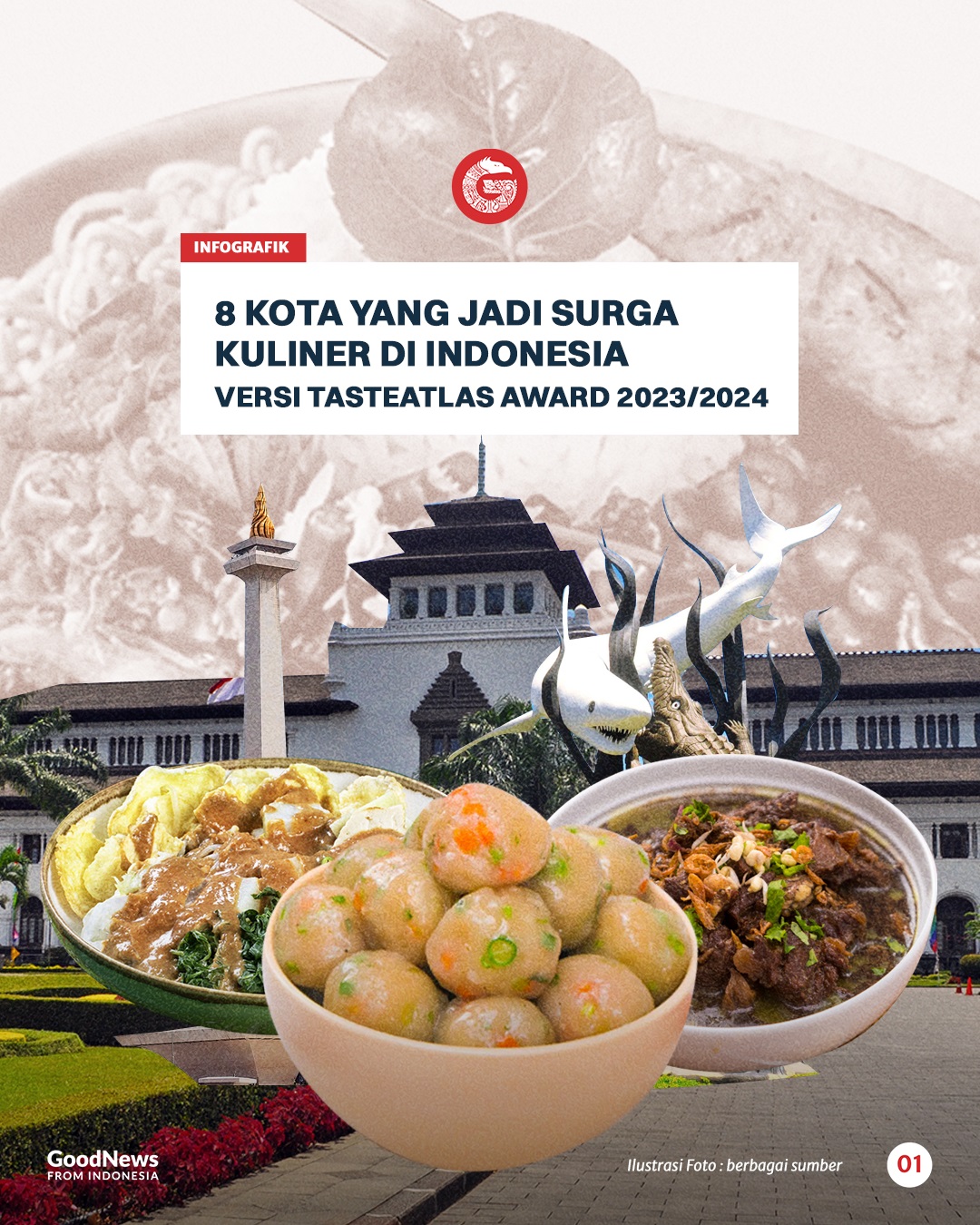 INFOGRAFIK

8 KOTA YANG JADI SURGA KULINER DI INDONESIA
VERSI TASTEATLAS AWARD 2023/2024

GoodNews FROM INDONESIA

Ilustrasi Foto : berbagai sumber

01