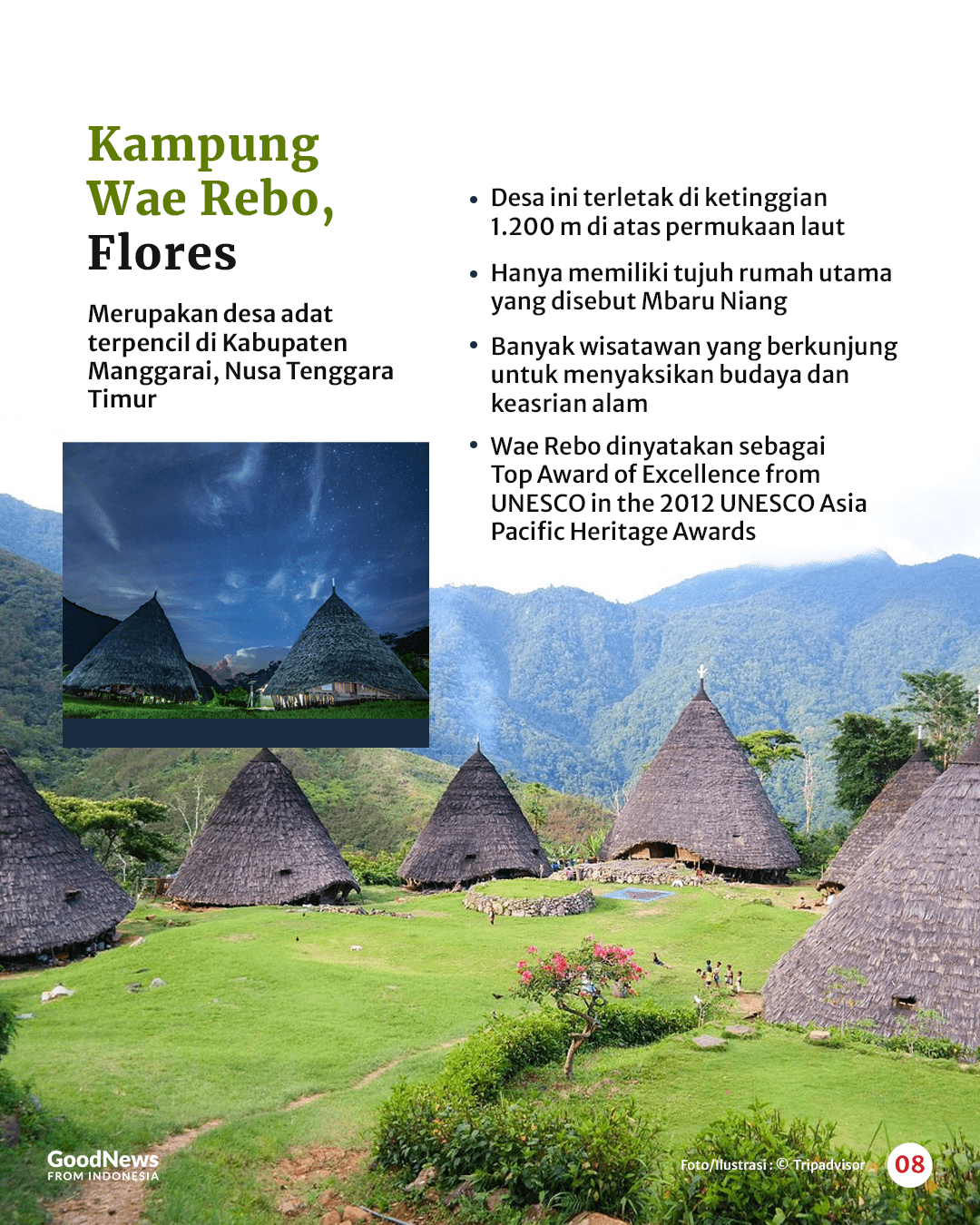 Kampung Wae Rebo, Flores

Merupakan desa adat terpencil di Kabupaten Manggarai, Nusa Tenggara Timur

• Desa ini terletak di ketinggian 1.200 m di atas permukaan laut

• Hanya memiliki tujuh rumah utama yang disebut Mbaru Niang

• Banyak wisatawan yang berkunjung untuk menyaksikan budaya dan keasrian alam

• Wae Rebo dinyatakan sebagai Top Award of Excellence from UNESCO in the 2012 UNESCO Asia Pacific Heritage Awards

GoodNews FROM INDONESIA

Foto/Ilustrasi : © Tripadvisor

08