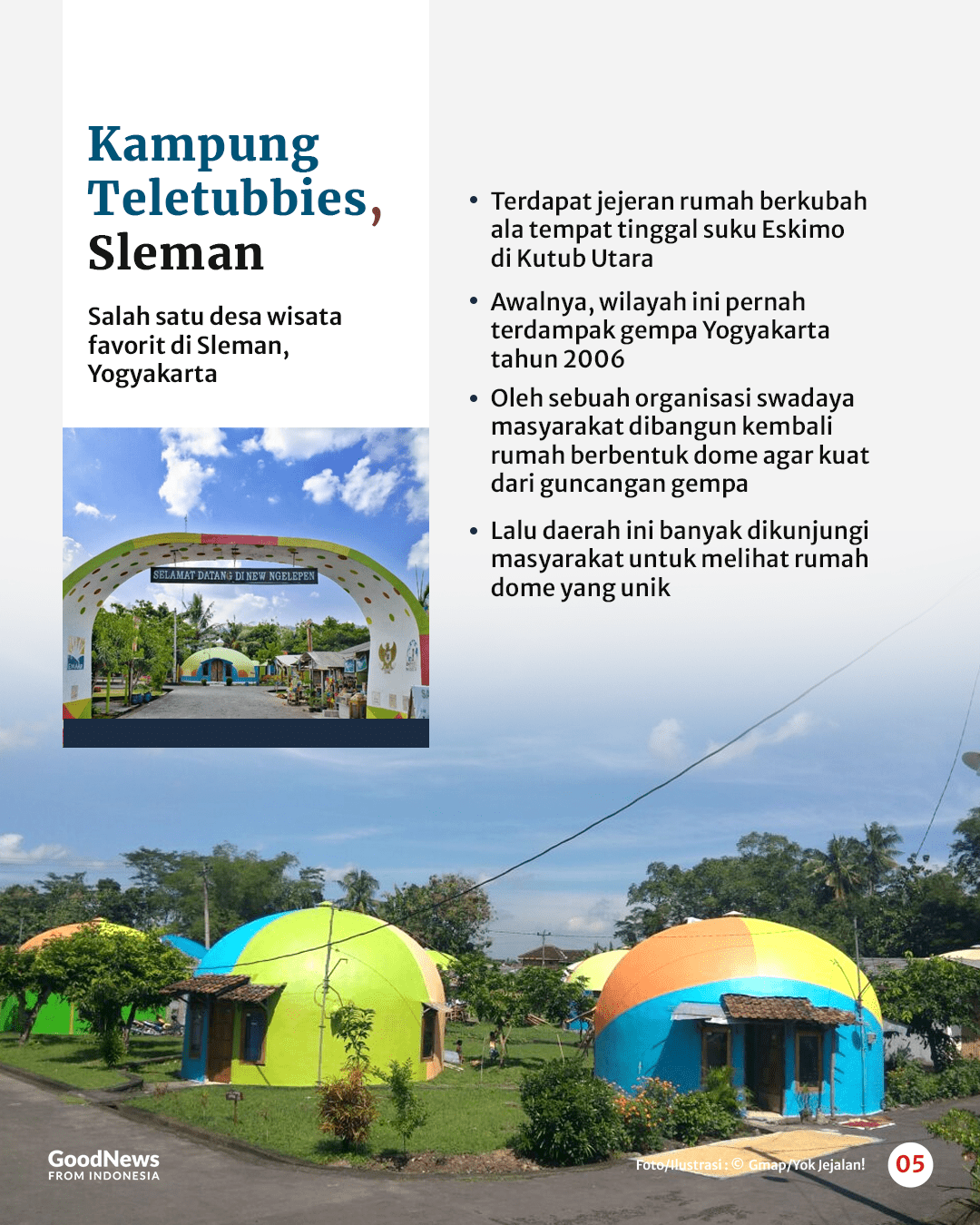 Kampung Teletubbies, Sleman

Salah satu desa wisata favorit di Sleman, Yogyakarta

SELAMAT DATANG DI NEW NGELEPEN

• Terdapat jejeran rumah berkubah ala tempat tinggal suku Eskimo di Kutub Utara

• Awalnya, wilayah ini pernah terdampak gempa Yogyakarta tahun 2006

• Oleh sebuah organisasi swadaya masyarakat dibangun kembali rumah berbentuk dome agar kuat dari guncangan gempa

• Lalu daerah ini banyak dikunjungi masyarakat untuk melihat rumah dome yang unik

GoodNews FROM INDONESIA

Foto/Ilustrasi : © Gmap/Yok Jejalan!

05