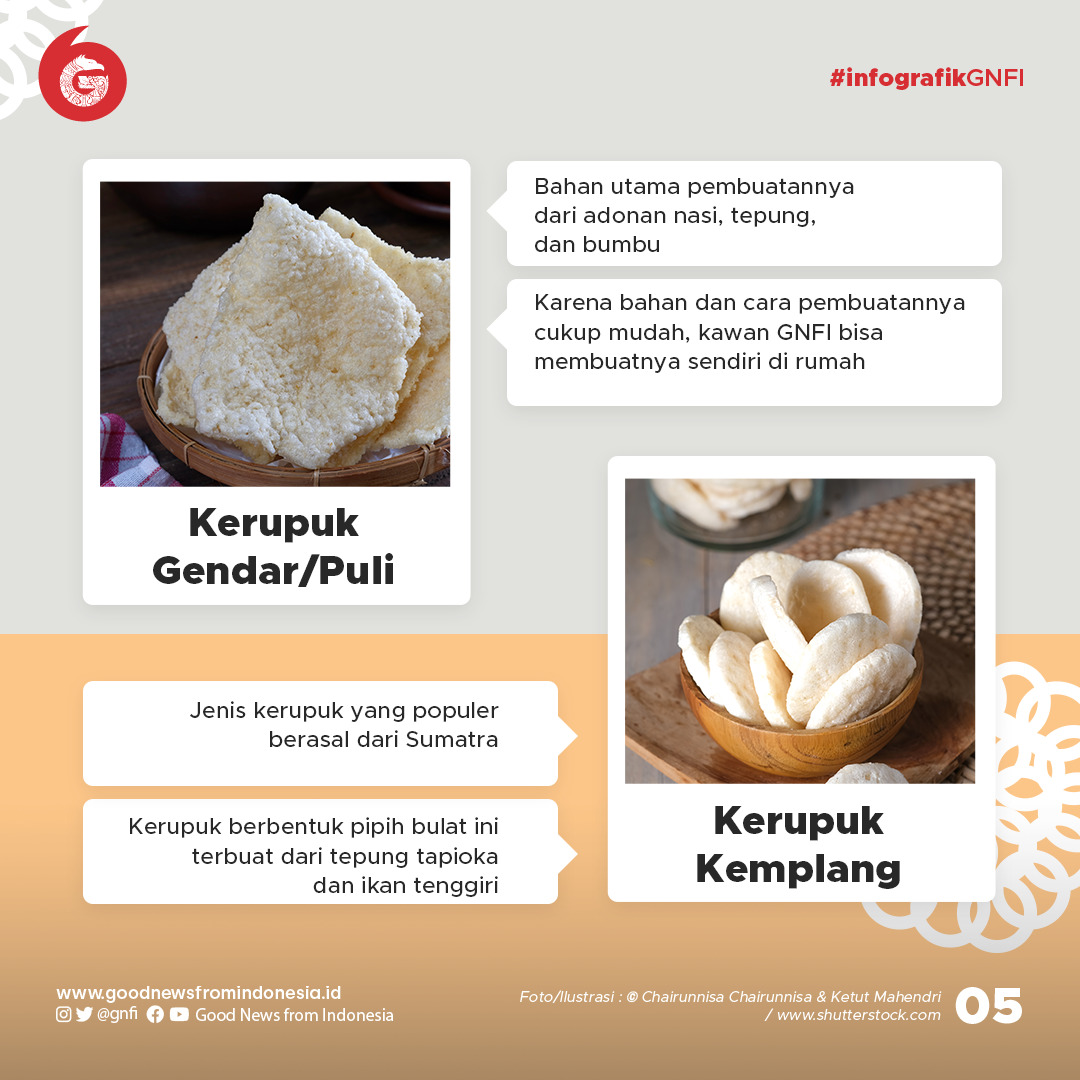 #infografikGNFI

Bahan utama pembuatannya dari adonan nasi, tepung, dan bumbu

Karena bahan dan cara pembuatannya cukup mudah, kawan GNFI bisa membuatnya sendiri di rumah

Kerupuk Gendar/Puli

Jenis kerupuk yang populer berasal dari Sumatra

Kerupuk berbentuk pipih bulat ini terbuat dari tepung tapioka dan ikan tenggiri

Kerupuk Kemplang

www.goodnewsfromindonesia.id
@gnfi Good News from Indonesia

Foto/Ilustrasi : © Chairunnisa Chairunnisa & Ketut Mahendri / www.shutterstock.com

05