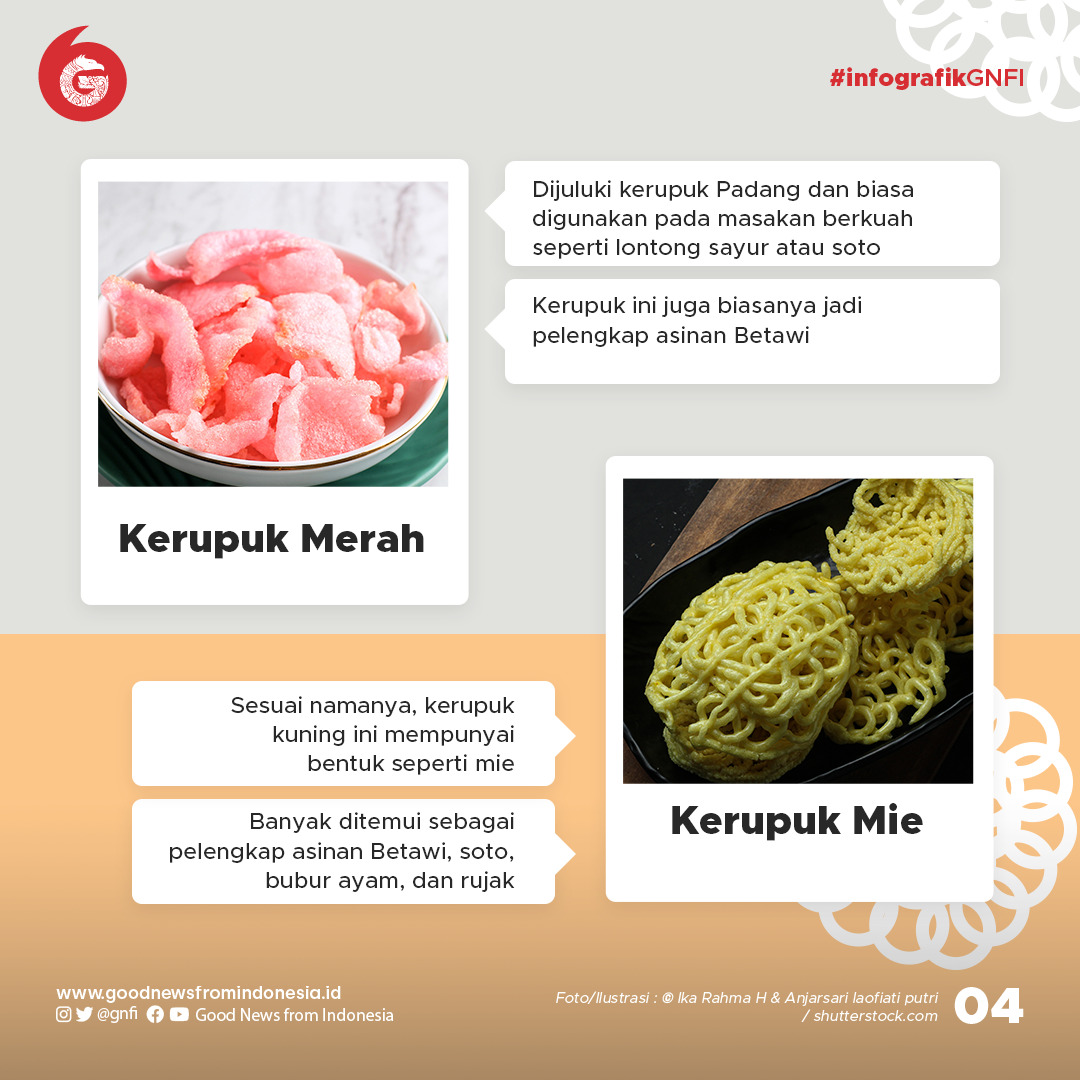 #infografikGNFI

Dijuluki kerupuk Padang dan biasa digunakan pada masakan berkuah seperti lontong sayur atau soto

Kerupuk ini juga biasanya jadi pelengkap asinan Betawi

Kerupuk Merah

Sesuai namanya, kerupuk kuning ini mempunyai bentuk seperti mie

Banyak ditemui sebagai pelengkap asinan Betawi, soto, bubur ayam, dan rujak

Kerupuk Mie

www.goodnewsfromindonesia.id
@gnfi Good News from Indonesia

Foto/Ilustrasi : © Ika Rahma H & Anjarsari laofiati putri / shutterstock.com

04