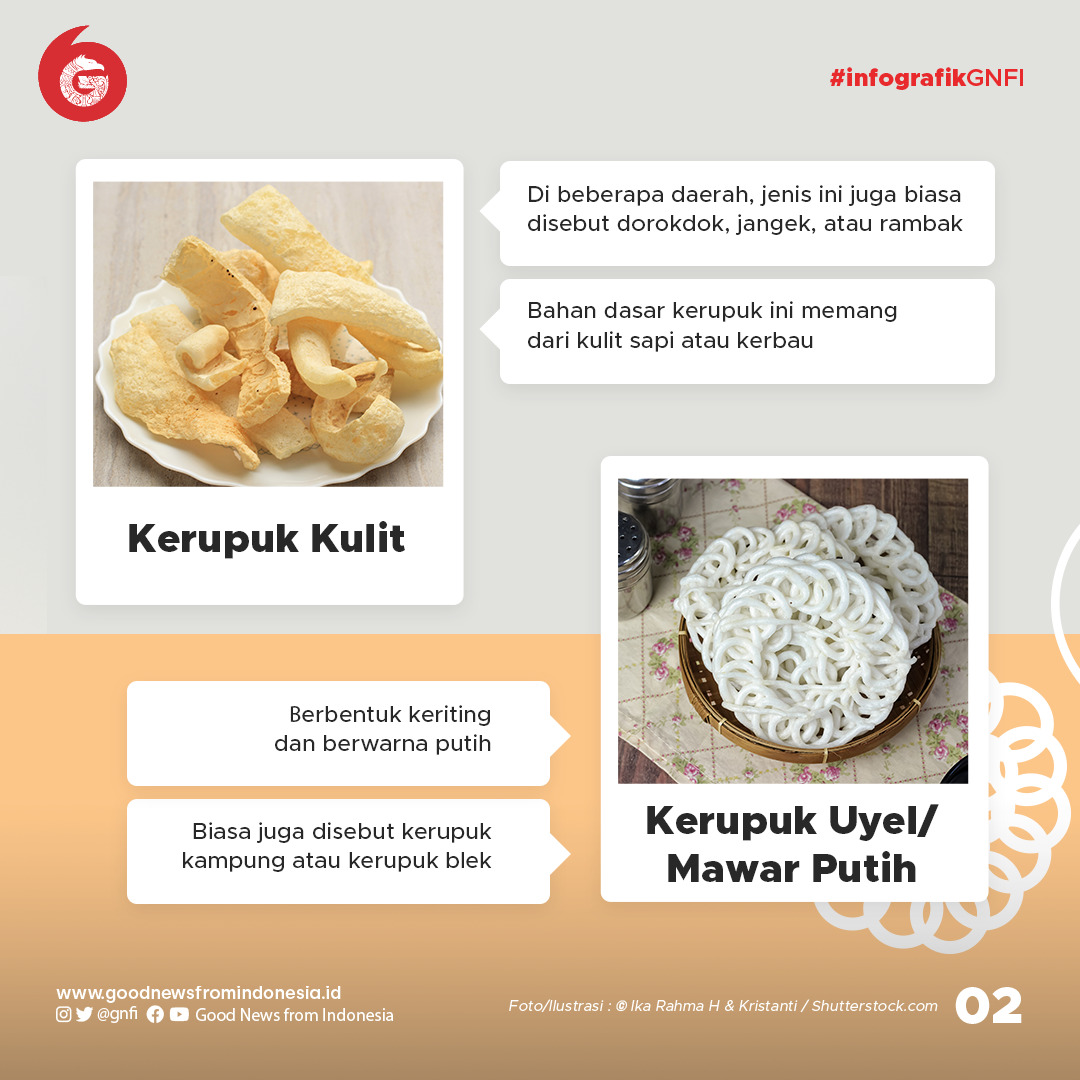 #infografikGNFI

Kerupuk Kulit

Di beberapa daerah, jenis ini juga biasa disebut dorokdok, jangek, atau rambak

Bahan dasar kerupuk ini memang dari kulit sapi atau kerbau

Berbentuk keriting dan berwarna putih

Biasa juga disebut kerupuk kampung atau kerupuk blek

Kerupuk Uyel/ Mawar Putih

www.goodnewsfromindonesia.id
@gnfi Good News from Indonesia

Foto/Ilustrasi : © Ika Rahma H & Kristanti / Shutterstock.com

02