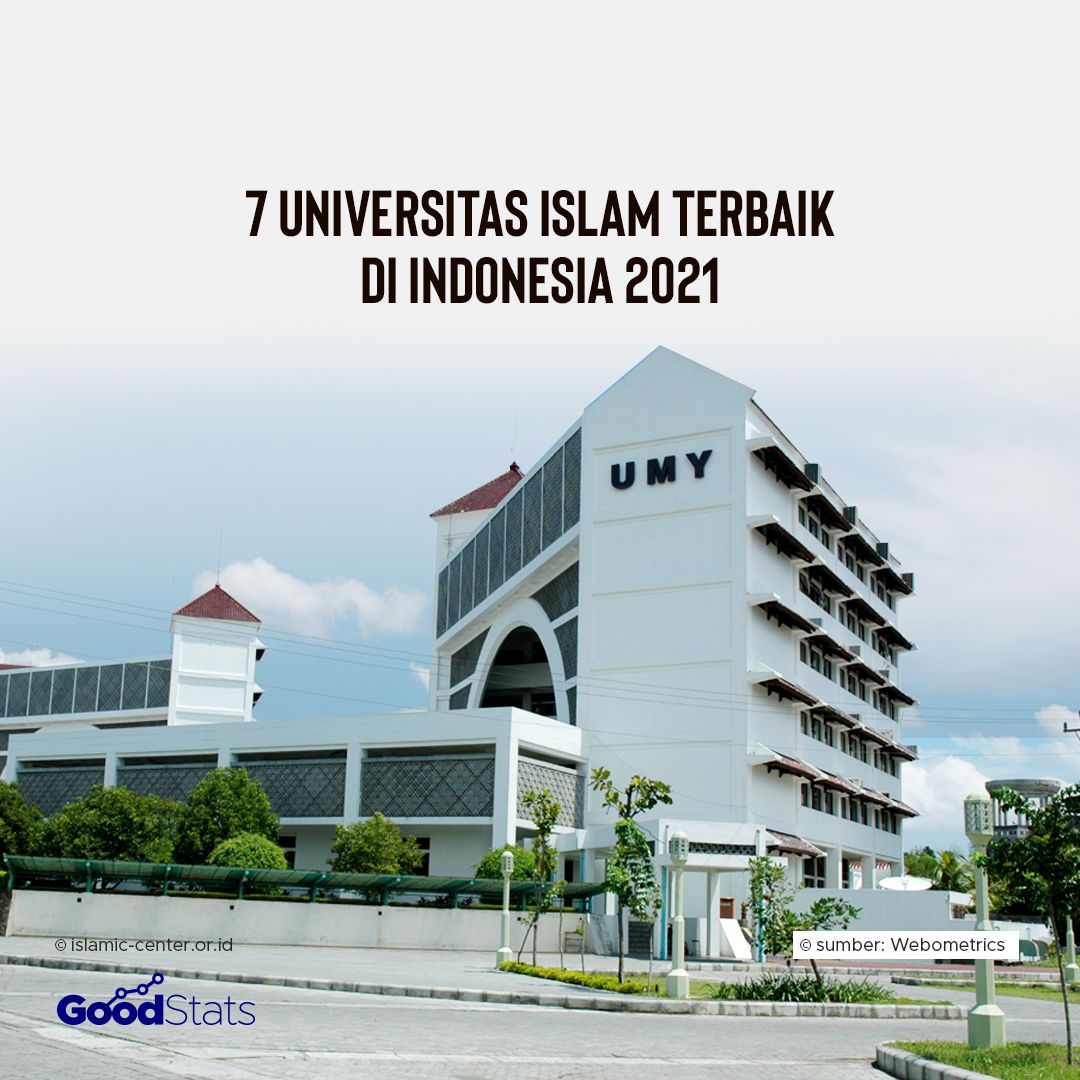 7 UNIVERSITAS ISLAM TERBAIK DI INDONESIA 2021

UMY

© islamic-center.or.id

© sumber: Webometrics

GoodStats