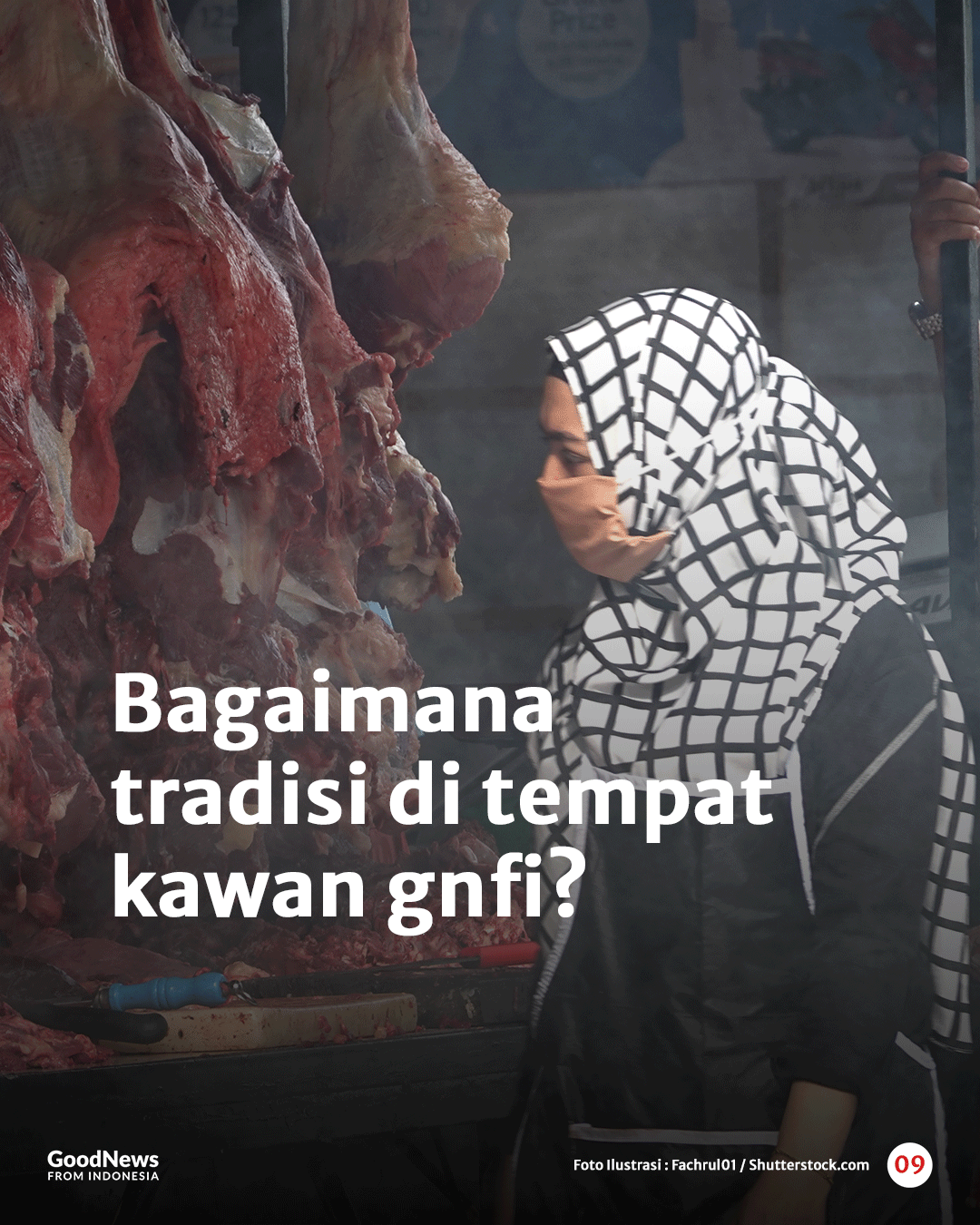 Bagaimana tradisi di tempat kawan gnfi?

GoodNews FROM INDONESIA

Foto Ilustrasi : Fachrul01 / Shutterstock.com

09