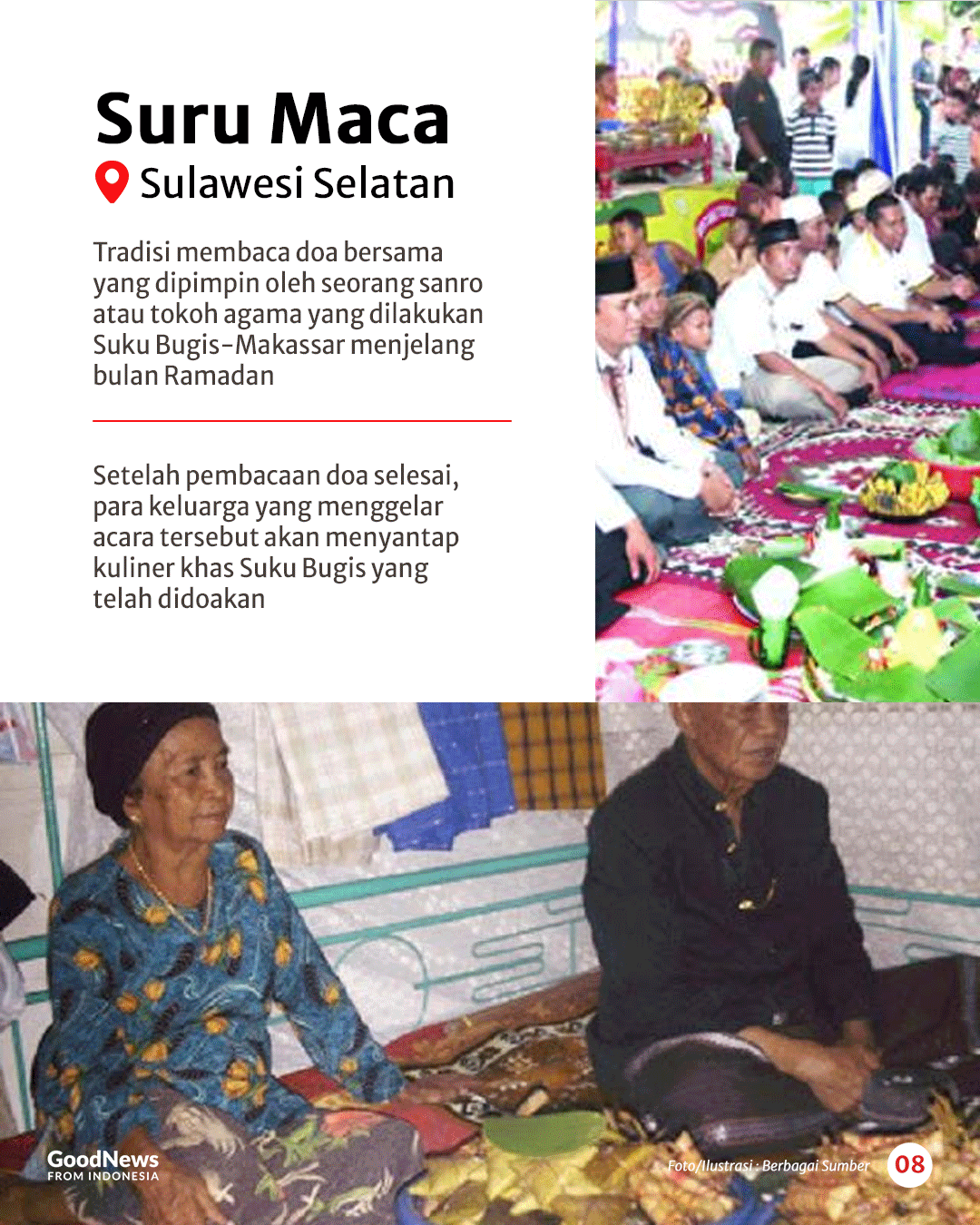 Suru Maca
Sulawesi Selatan

Tradisi membaca doa bersama yang dipimpin oleh seorang sanro atau tokoh agama yang dilakukan Suku Bugis-Makassar menjelang bulan Ramadan

Setelah pembacaan doa selesai, para keluarga yang menggelar acara tersebut akan menyantap kuliner khas Suku Bugis yang telah didoakan

GoodNews FROM INDONESIA

Foto/Ilustrasi : Berbagai Sumber

08