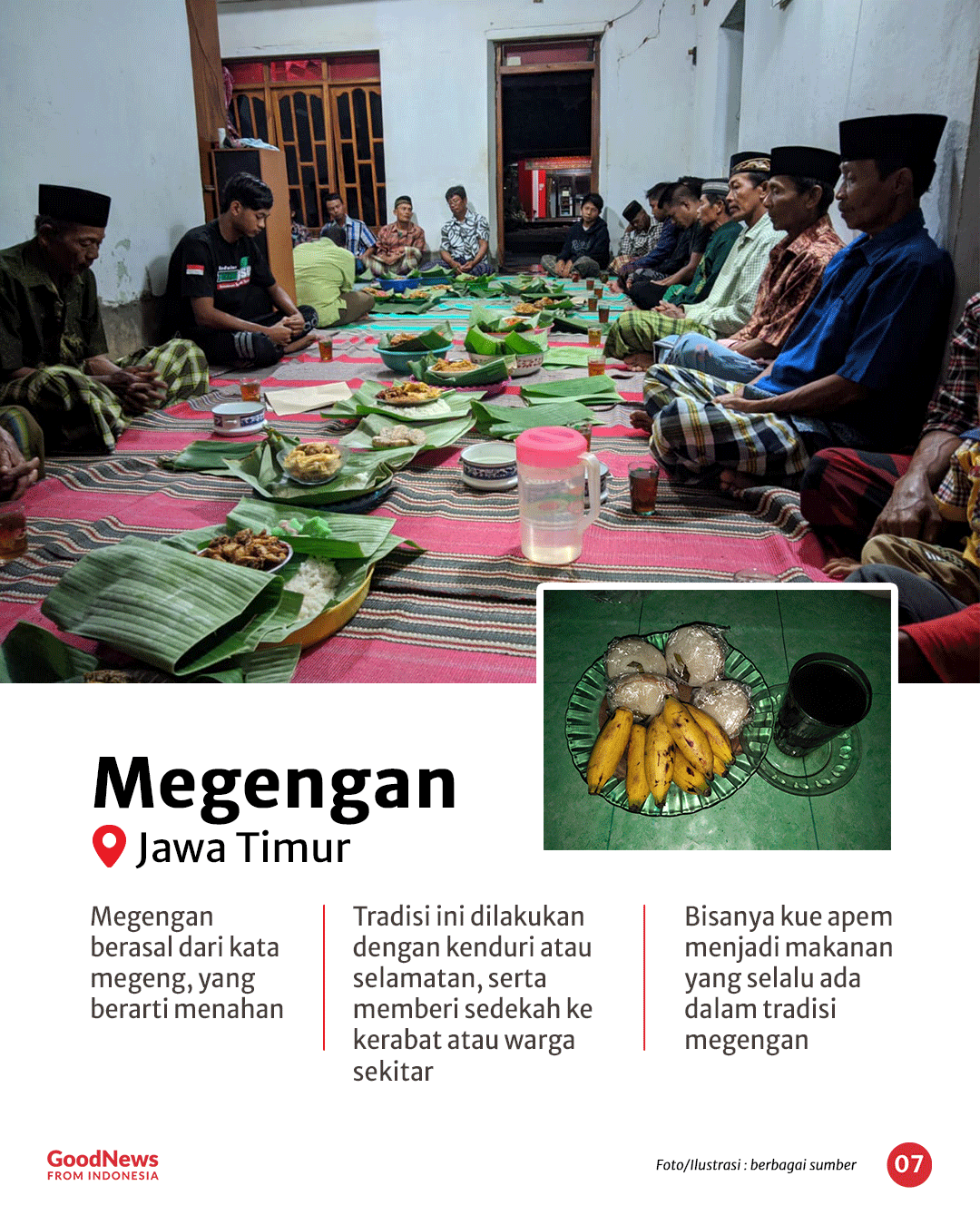 Megengan
Jawa Timur

Megengan berasal dari kata megeng, yang berarti menahan

Tradisi ini dilakukan dengan kenduri atau selamatan, serta memberi sedekah ke kerabat atau warga sekitar

Bisanya kue apem menjadi makanan yang selalu ada dalam tradisi megengan

GoodNews FROM INDONESIA

Foto/Ilustrasi : berbagai sumber

07