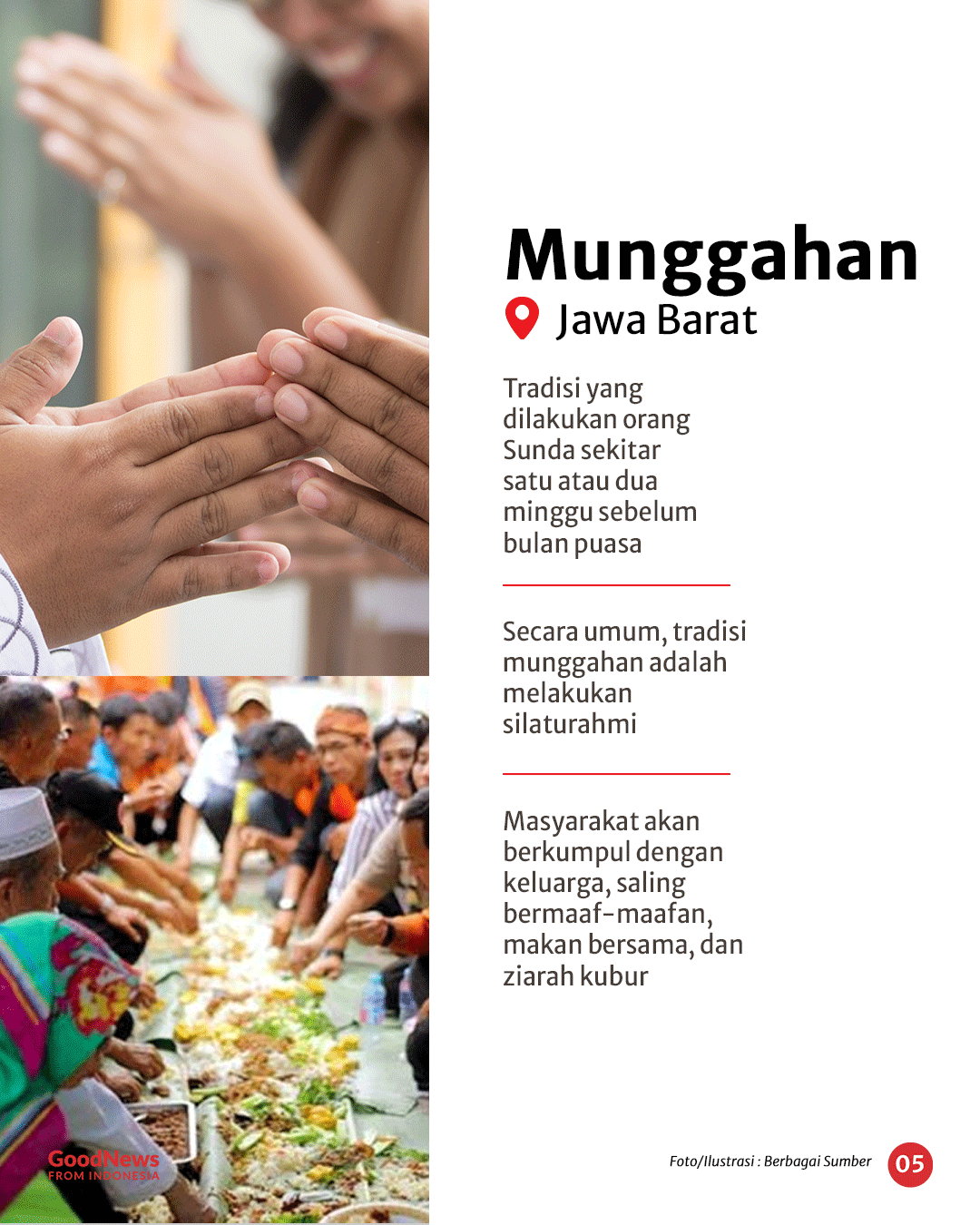 Munggahan
Jawa Barat

Tradisi yang dilakukan orang Sunda sekitar satu atau dua minggu sebelum bulan puasa

Secara umum, tradisi munggahan adalah melakukan silaturahmi

Masyarakat akan berkumpul dengan keluarga, saling bermaaf-maafan, makan bersama, dan ziarah kubur

GoodNews FROM INDONESIA

Foto/Ilustrasi : Berbagai Sumber

05