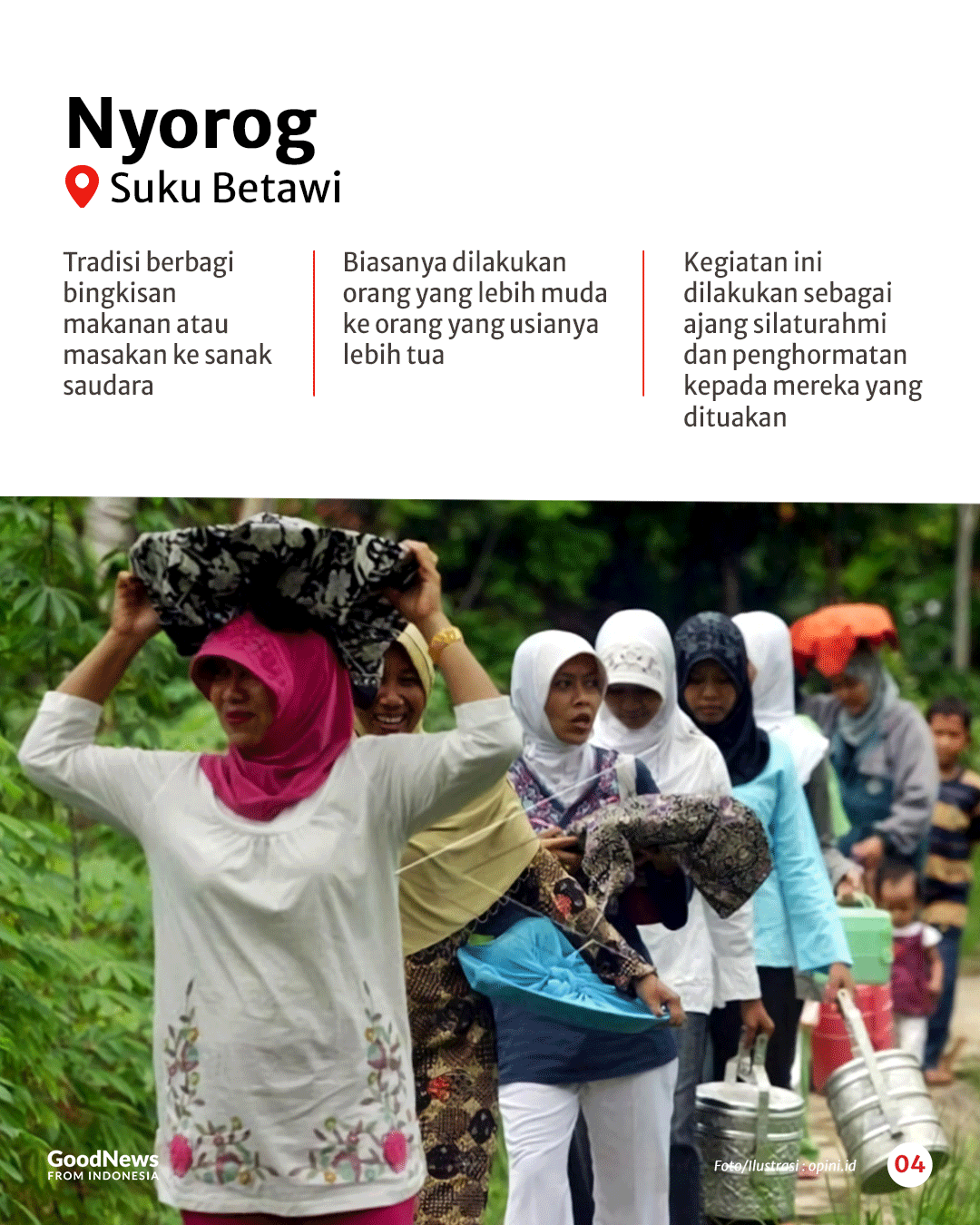 Nyorog
Suku Betawi

Tradisi berbagi bingkisan makanan atau masakan ke sanak saudara

Biasanya dilakukan orang yang lebih muda ke orang yang usianya lebih tua

Kegiatan ini dilakukan sebagai ajang silaturahmi dan penghormatan kepada mereka yang dituakan

GoodNews FROM INDONESIA

Foto/Ilustrasi : opini.id

04