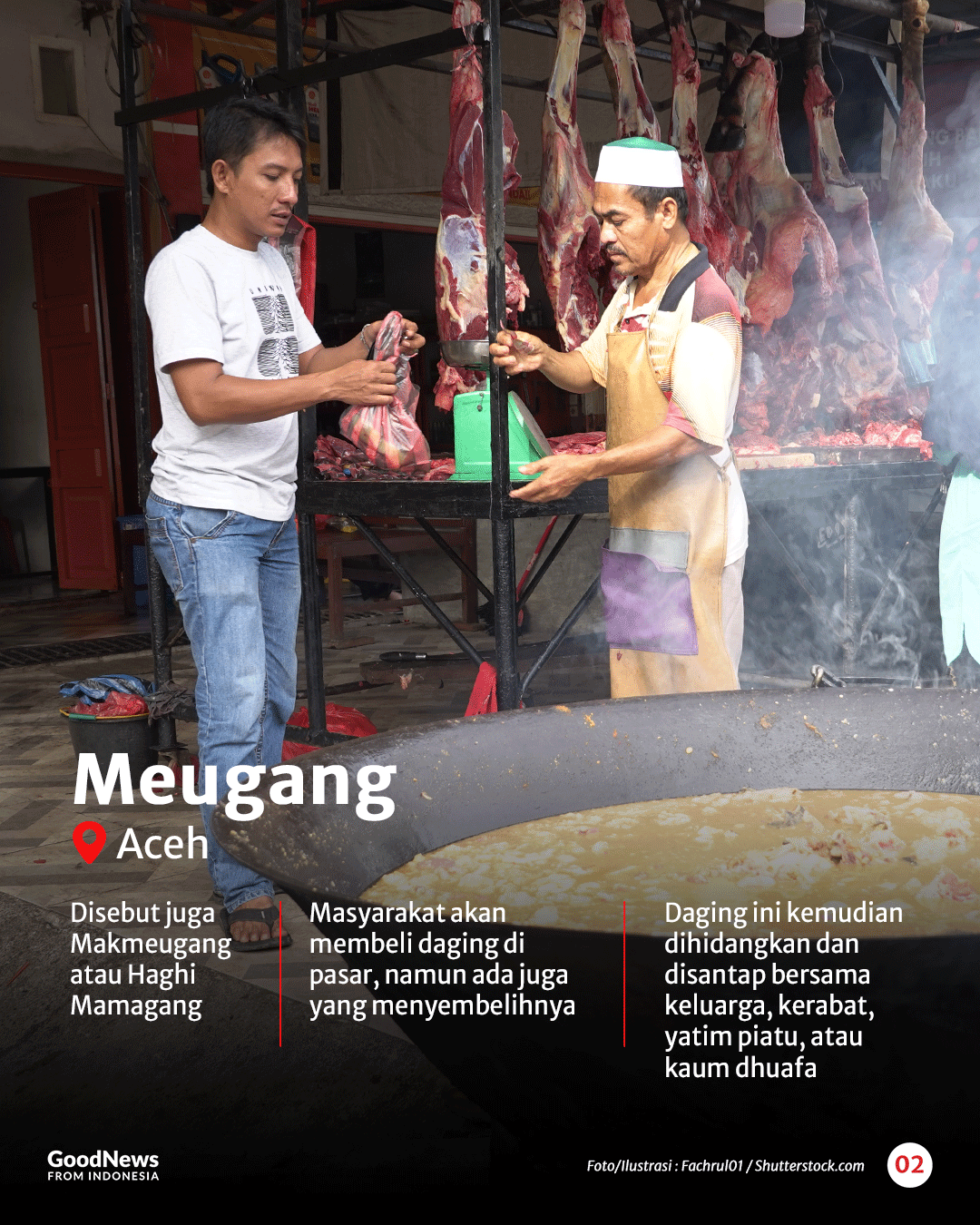 Meugang

Aceh

Disebut juga Makmeugang atau Haghi Mamagang

Masyarakat akan membeli daging di pasar, namun ada juga yang menyembelihnya

Daging ini kemudian dihidangkan dan disantap bersama keluarga, kerabat, yatim piatu, atau kaum dhuafa

GoodNews FROM INDONESIA

Foto/Ilustrasi : Fachrul01 / Shutterstock.com

02