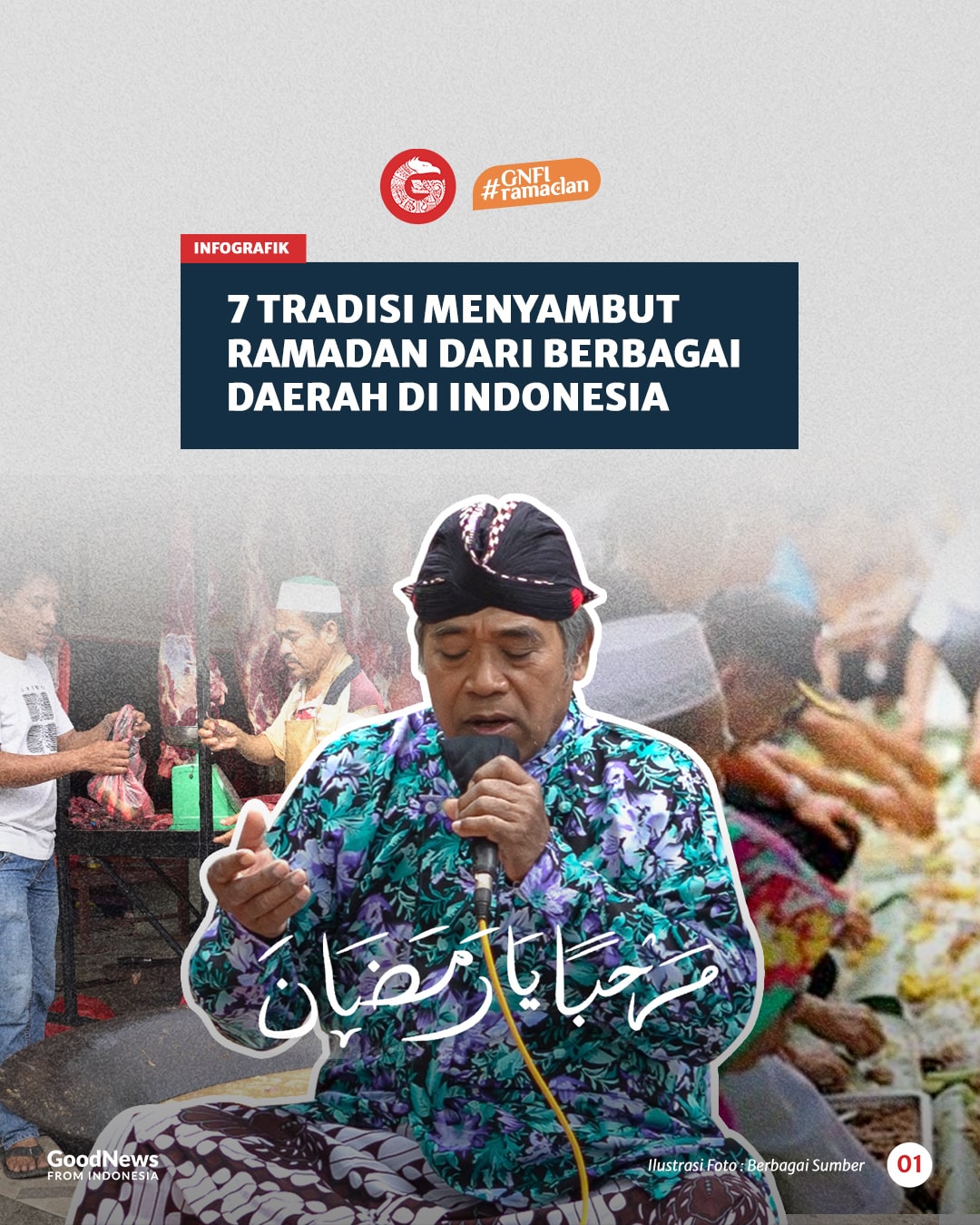 #GNFI ramadan

INFOGRAFIK

7 TRADISI MENYAMBUT RAMADAN DARI BERBAGAI DAERAH DI INDONESIA

مَرْحَبًا يَا رَمَضَان

GoodNews FROM INDONESIA

Ilustrasi Foto : Berbagai Sumber

01