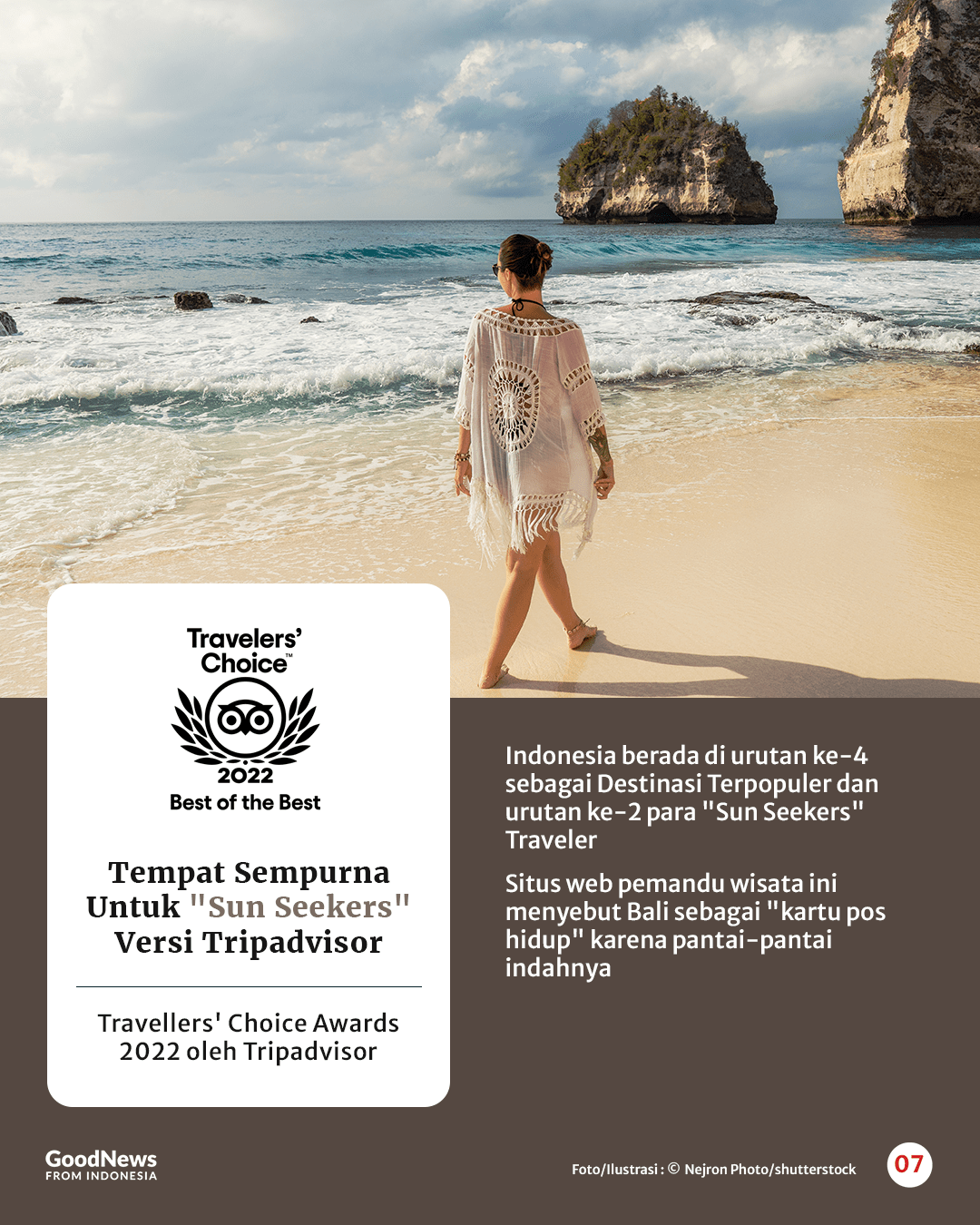 Travelers' Choice™
2022
Best of the Best

Tempat Sempurna Untuk "Sun Seekers" Versi Tripadvisor

Travellers' Choice Awards 2022 oleh Tripadvisor

Indonesia berada di urutan ke-4 sebagai Destinasi Terpopuler dan urutan ke-2 para "Sun Seekers" Traveler

Situs web pemandu wisata ini menyebut Bali sebagai "kartu pos hidup" karena pantai-pantai indahnya

GoodNews FROM INDONESIA

Foto/Ilustrasi : © Nejron Photo/shutterstock

07