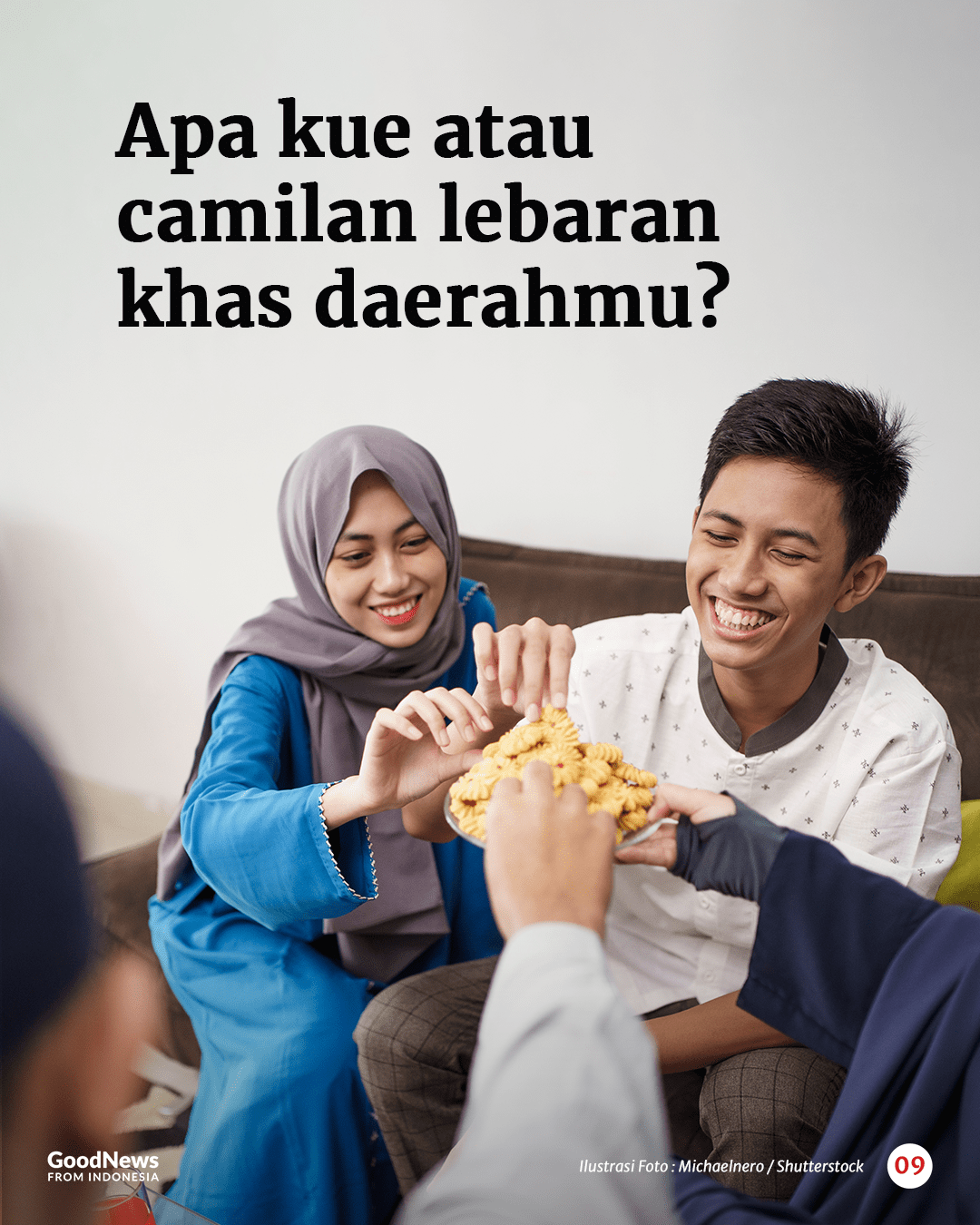 Apa kue atau camilan lebaran khas daerahmu?

GoodNews
FROM INDONESIA

Ilustrasi Foto : Michaelnero / Shutterstock

09