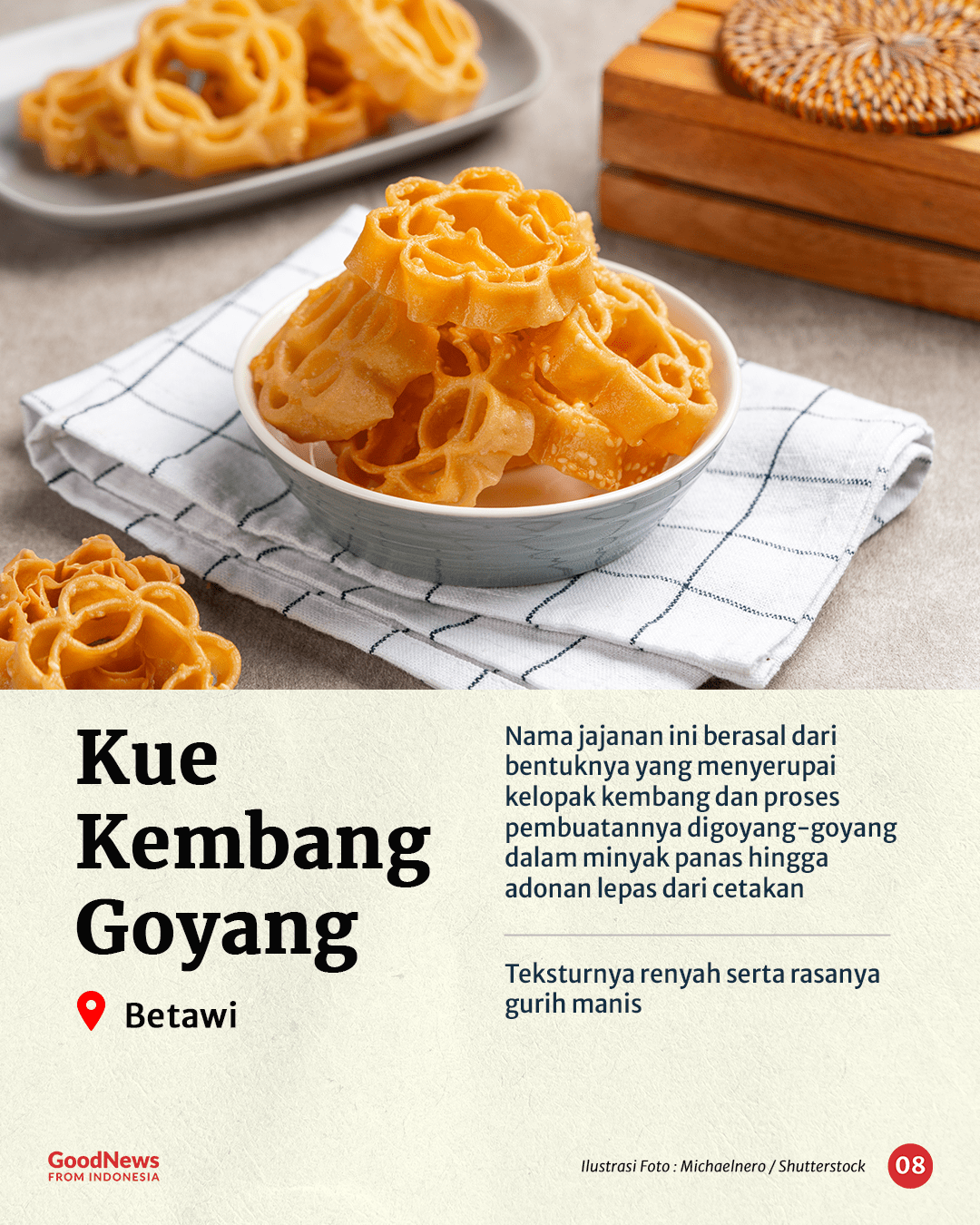 Kue Kembang Goyang

Betawi

Nama jajanan ini berasal dari bentuknya yang menyerupai kelopak kembang dan proses pembuatannya digoyang-goyang dalam minyak panas hingga adonan lepas dari cetakan

Teksturnya renyah serta rasanya gurih manis

GoodNews FROM INDONESIA

Ilustrasi Foto : Michaelnero / Shutterstock

08