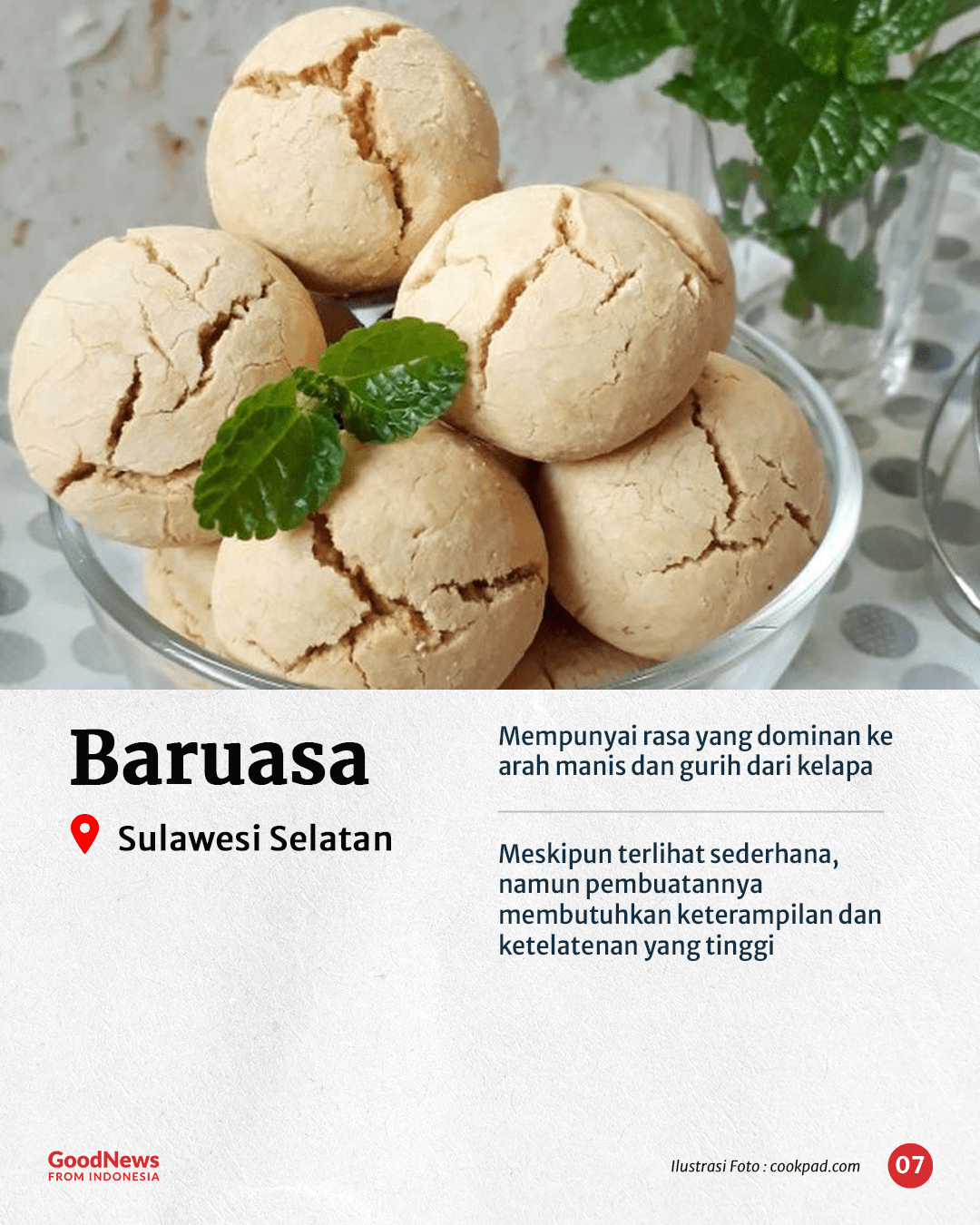 Baruasa

Sulawesi Selatan

Mempunyai rasa yang dominan ke arah manis dan gurih dari kelapa

Meskipun terlihat sederhana, namun pembuatannya membutuhkan keterampilan dan ketelatenan yang tinggi

GoodNews FROM INDONESIA

Ilustrasi Foto : cookpad.com

07