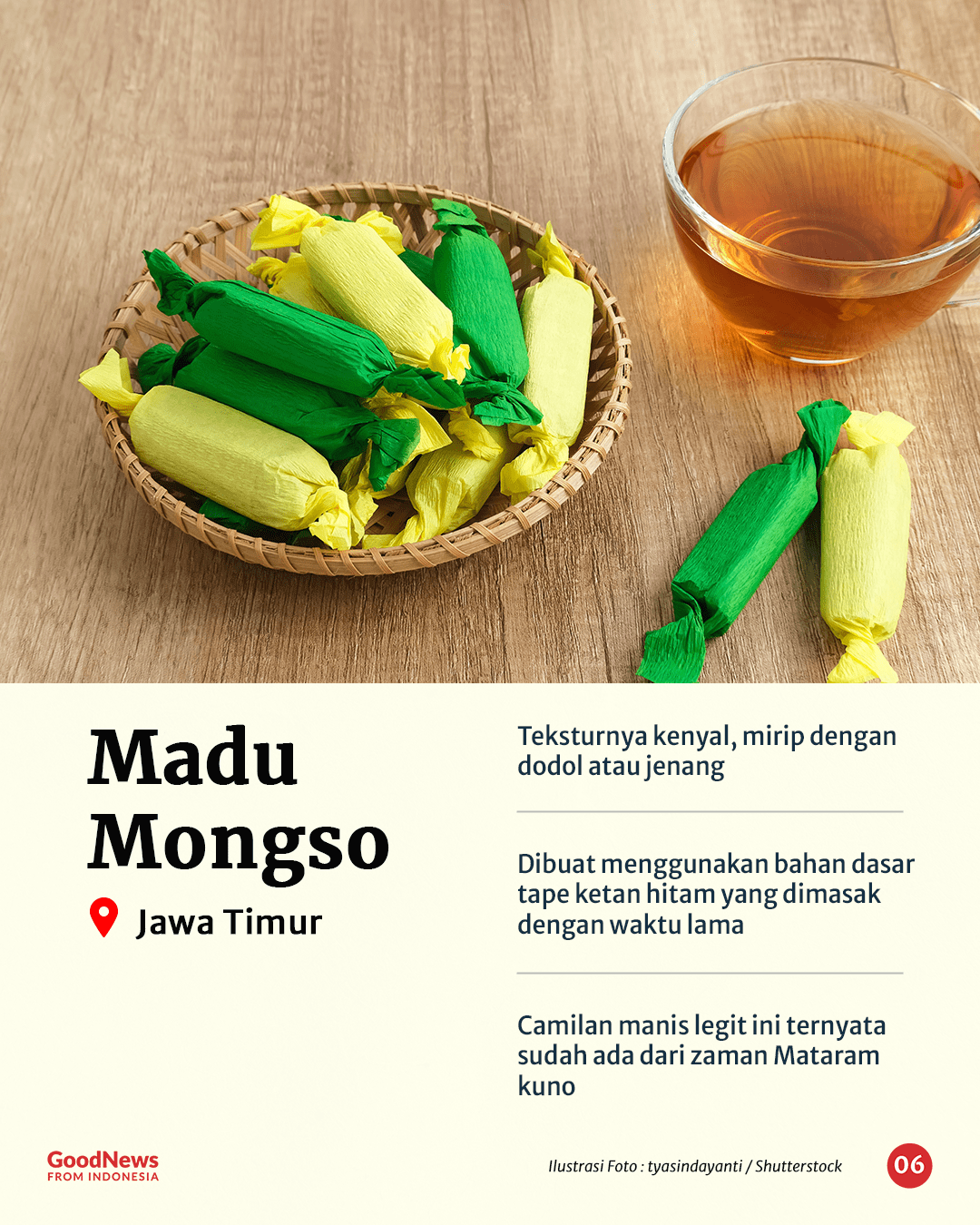 Madu Mongso

Jawa Timur

Teksturnya kenyal, mirip dengan dodol atau jenang

Dibuat menggunakan bahan dasar tape ketan hitam yang dimasak dengan waktu lama

Camilan manis legit ini ternyata sudah ada dari zaman Mataram kuno

GoodNews FROM INDONESIA

Ilustrasi Foto : tyasindayanti / Shutterstock

06