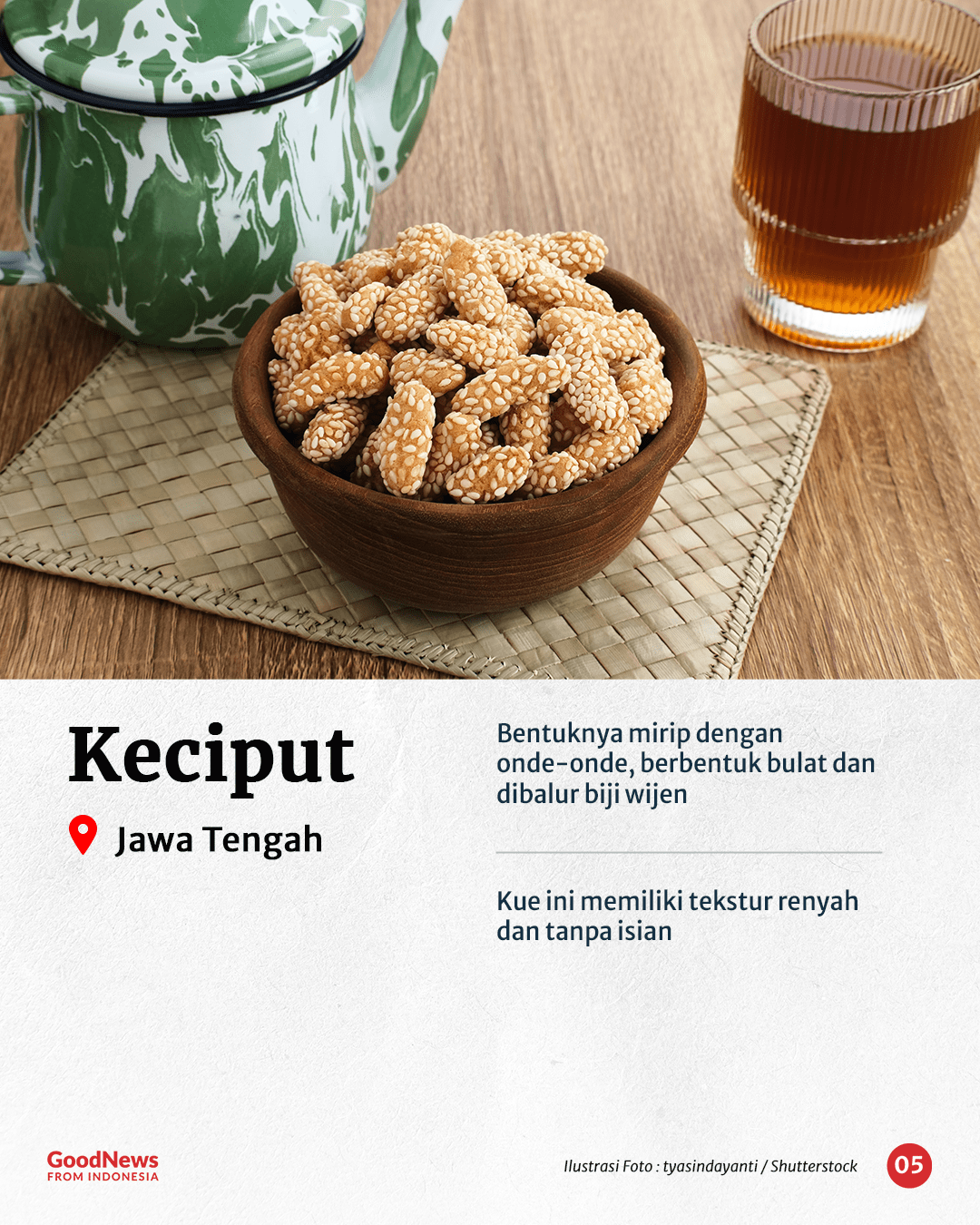 Keciput

Jawa Tengah

Bentuknya mirip dengan onde-onde, berbentuk bulat dan dibalur biji wijen

Kue ini memiliki tekstur renyah dan tanpa isian

GoodNews FROM INDONESIA

Ilustrasi Foto : tyasindayanti / Shutterstock

05