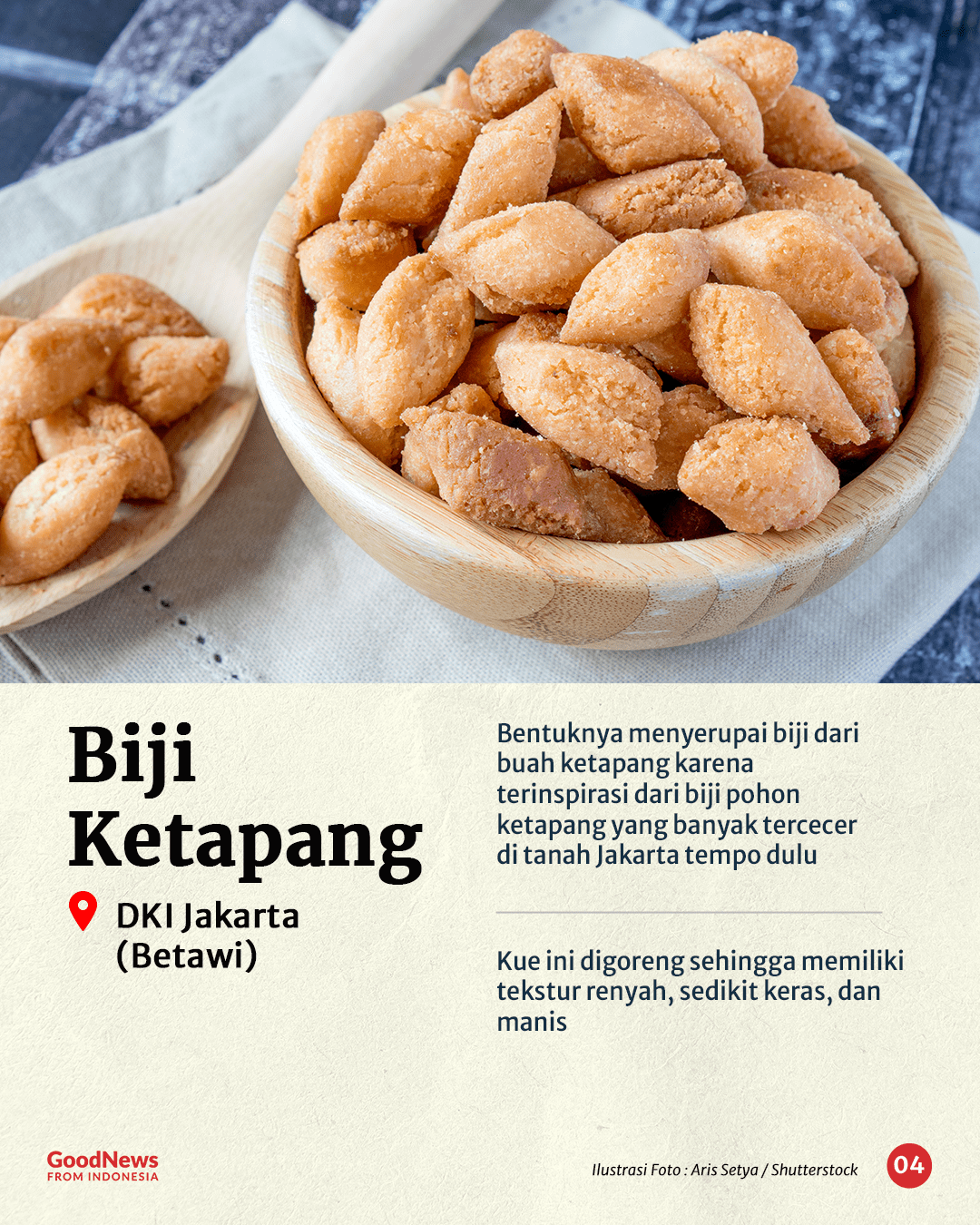 Biji Ketapang

DKI Jakarta (Betawi)

Bentuknya menyerupai biji dari buah ketapang karena terinspirasi dari biji pohon ketapang yang banyak tercecer di tanah Jakarta tempo dulu

Kue ini digoreng sehingga memiliki tekstur renyah, sedikit keras, dan manis

GoodNews FROM INDONESIA

Ilustrasi Foto : Aris Setya / Shutterstock

04