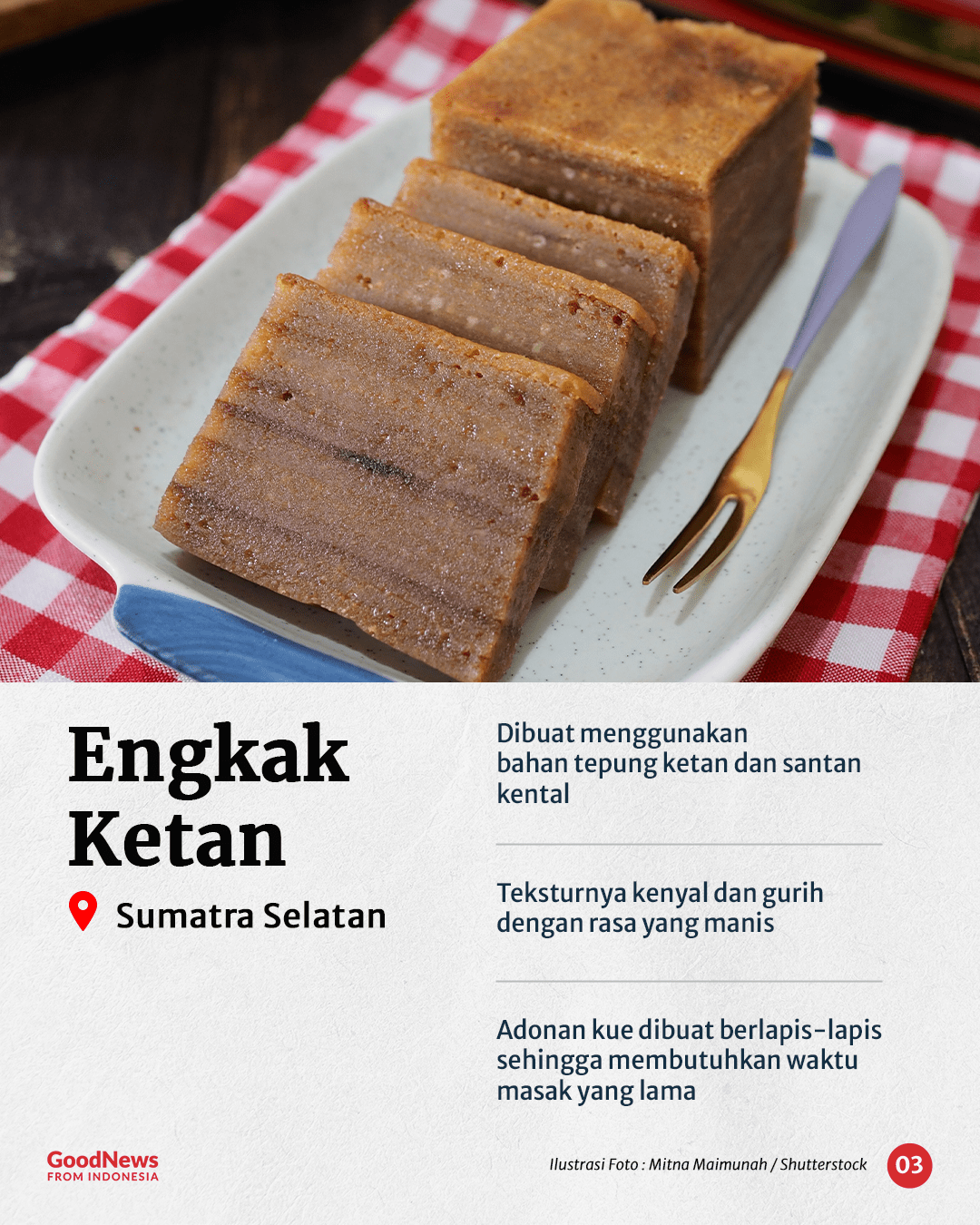 Engkak Ketan

Sumatra Selatan

Dibuat menggunakan bahan tepung ketan dan santan kental

Teksturnya kenyal dan gurih dengan rasa yang manis

Adonan kue dibuat berlapis-lapis sehingga membutuhkan waktu masak yang lama

GoodNews FROM INDONESIA

Ilustrasi Foto : Mitna Maimunah / Shutterstock

03