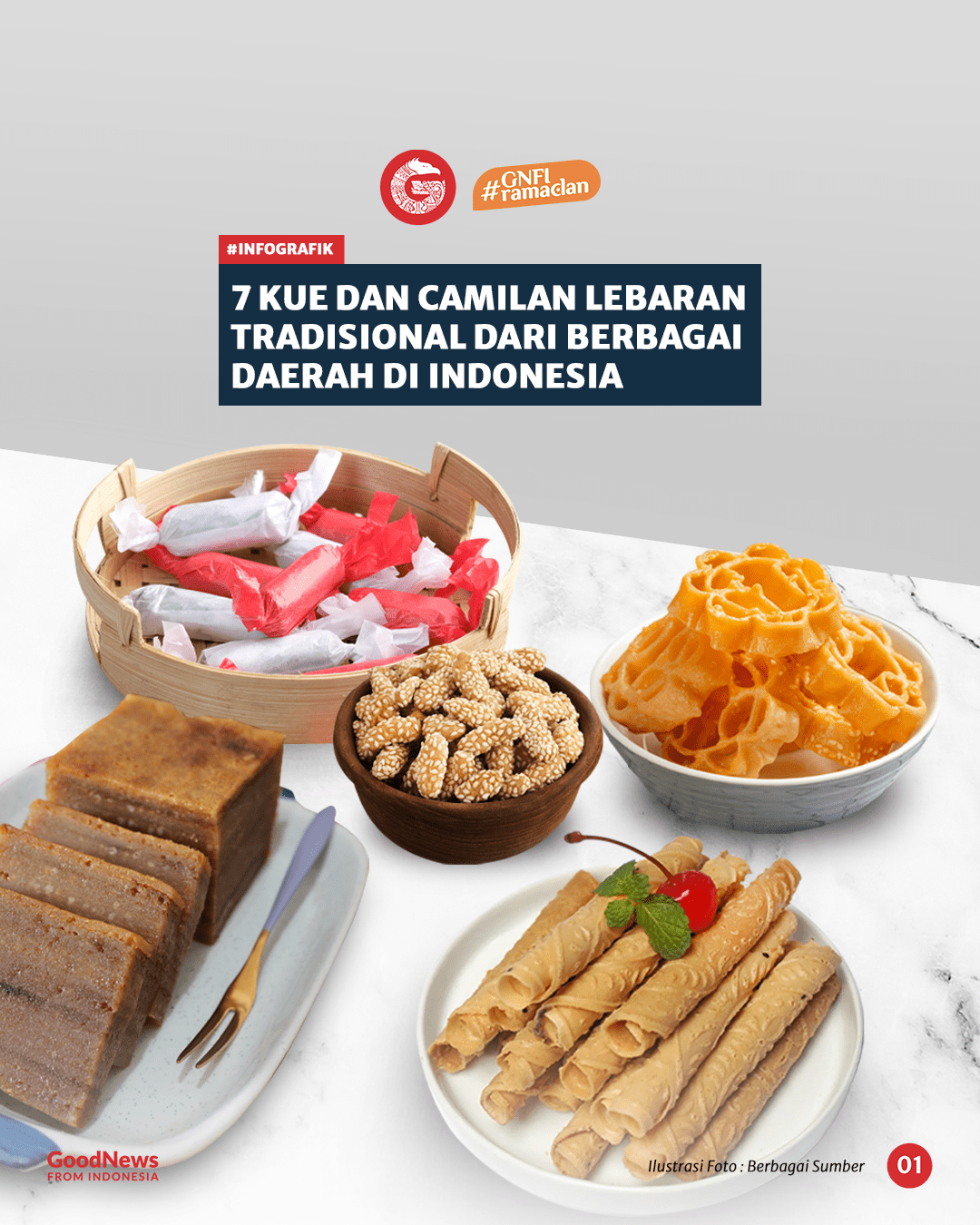 #GNFI ramadan

#INFOGRAFIK

7 KUE DAN CAMILAN LEBARAN TRADISIONAL DARI BERBAGAI DAERAH DI INDONESIA

GoodNews FROM INDONESIA

Ilustrasi Foto : Berbagai Sumber

01