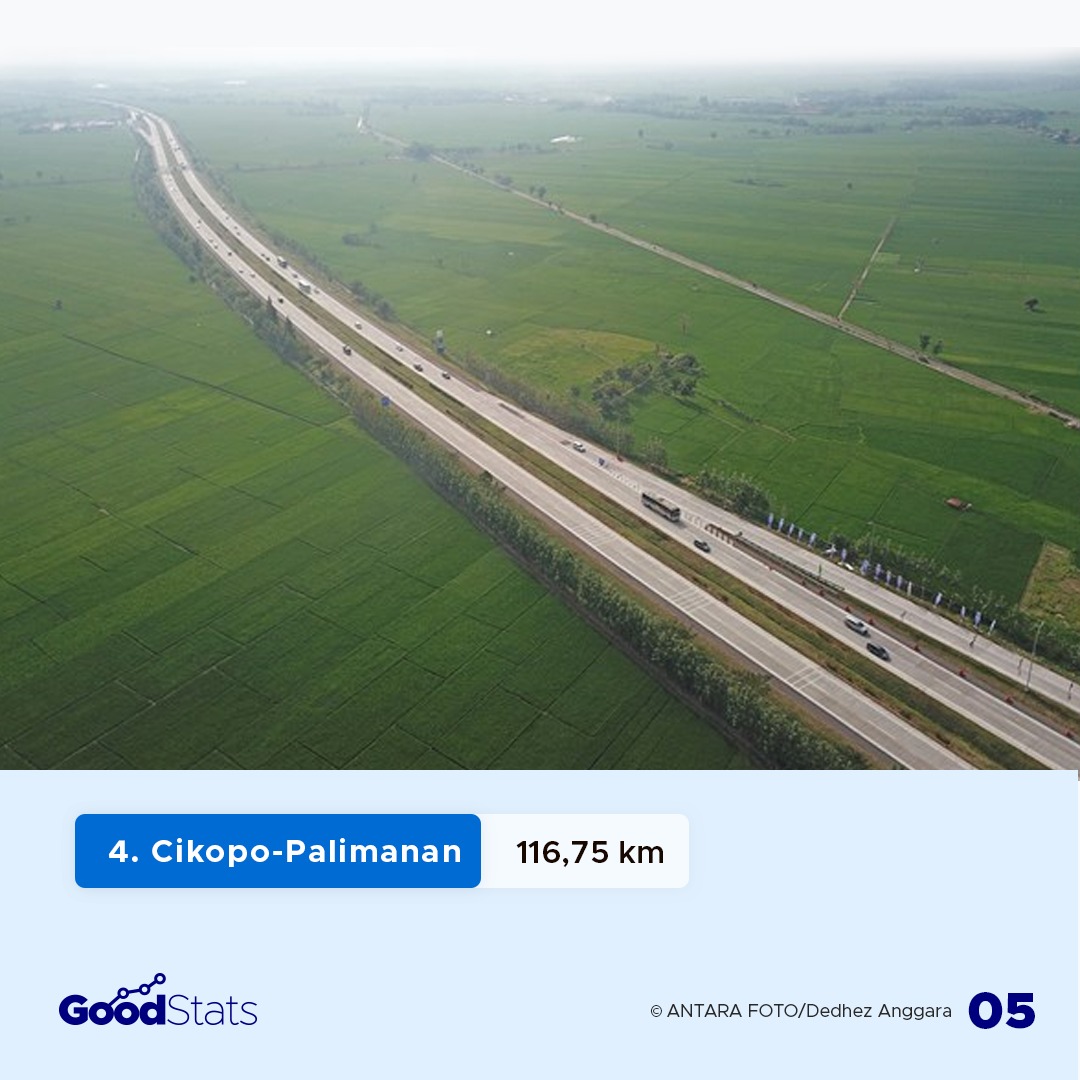 4. Cikopo-Palimanan

116,75 km

GoodStats

© ANTARA FOTO/Dedhez Anggara

05