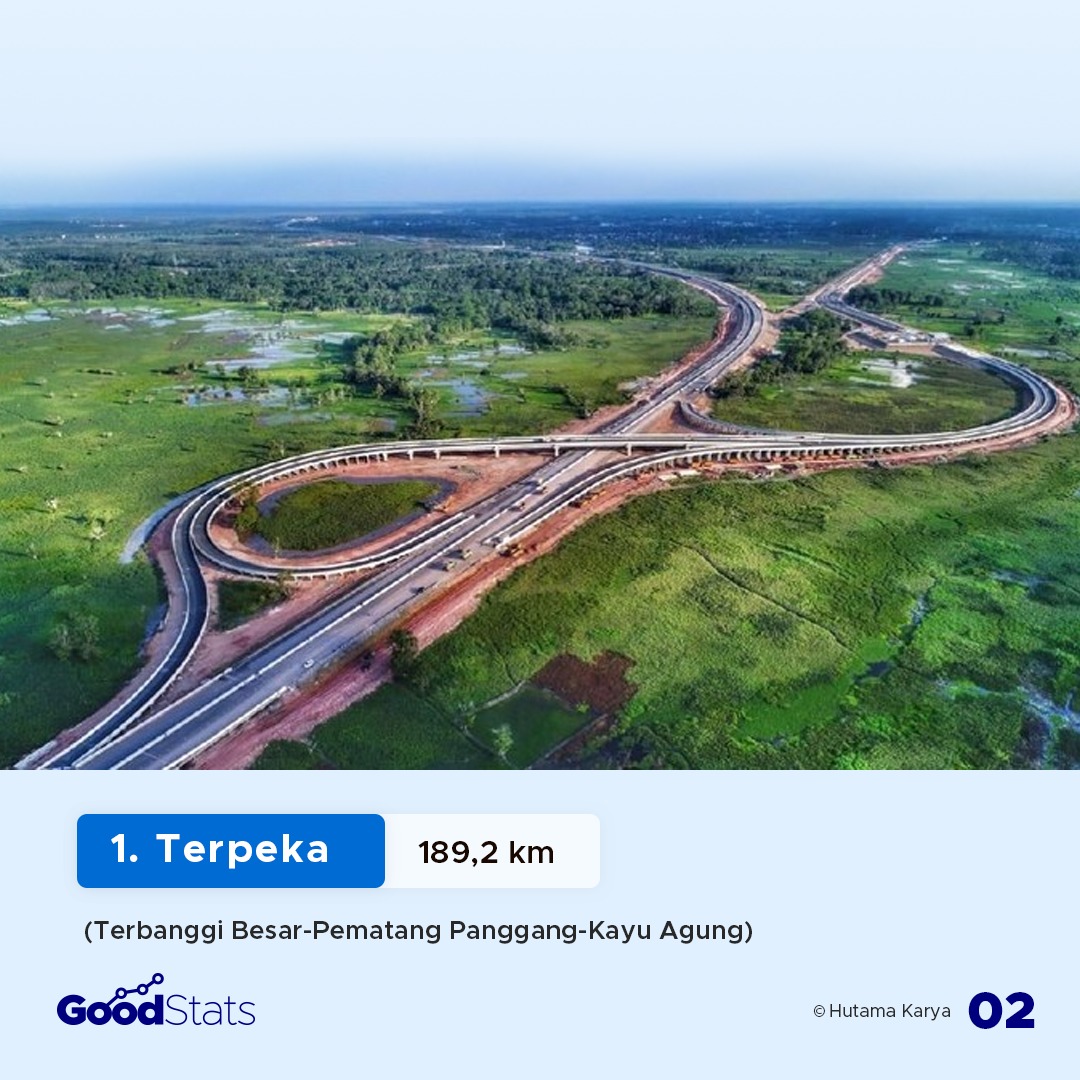 1. Terpeka 189,2 km

(Terbanggi Besar-Pematang Panggang-Kayu Agung)

GoodStats

© Hutama Karya 02