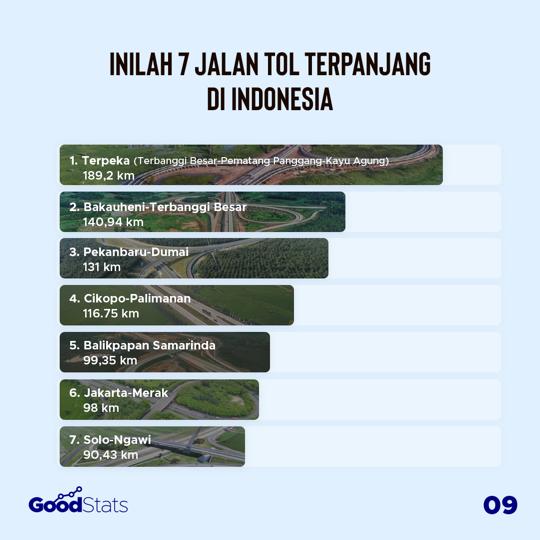 INILAH 7 JALAN TOL TERPANJANG DI INDONESIA

1. Terpeka (Terbanggi Besar-Pematang Panggang-Kayu Agung)
189,2 km

2. Bakauheni-Terbanggi Besar
140,94 km

3. Pekanbaru-Dumai
131 km

4. Cikopo-Palimanan
116.75 km

5. Balikpapan Samarinda
99,35 km

6. Jakarta-Merak
98 km

7. Solo-Ngawi
90,43 km

GoodStats

09