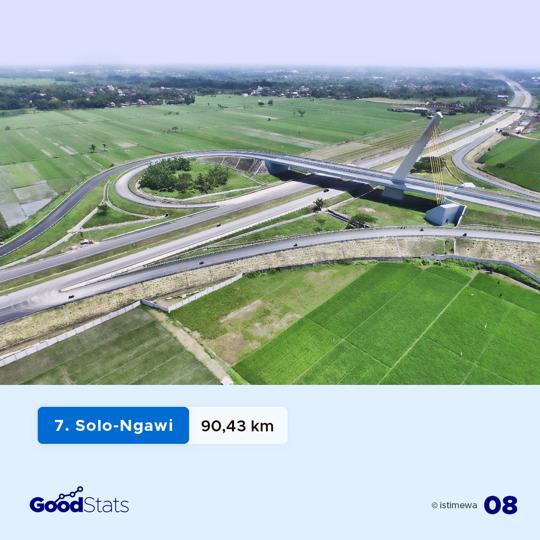 7. Solo-Ngawi

90,43 km

GoodStats

© istimewa

08