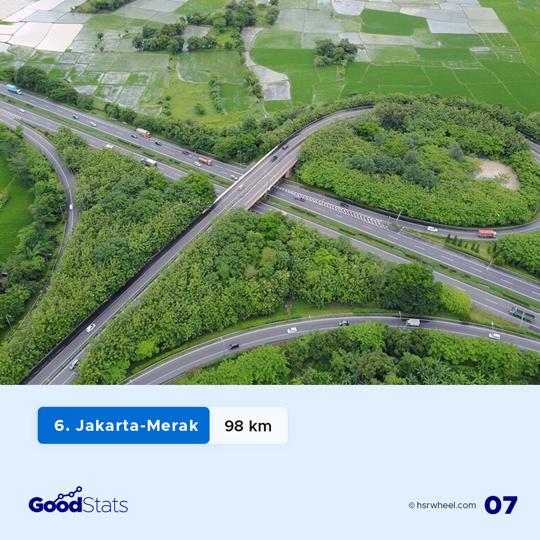 6. Jakarta-Merak 98 km

GoodStats

© hsrwheel.com 07