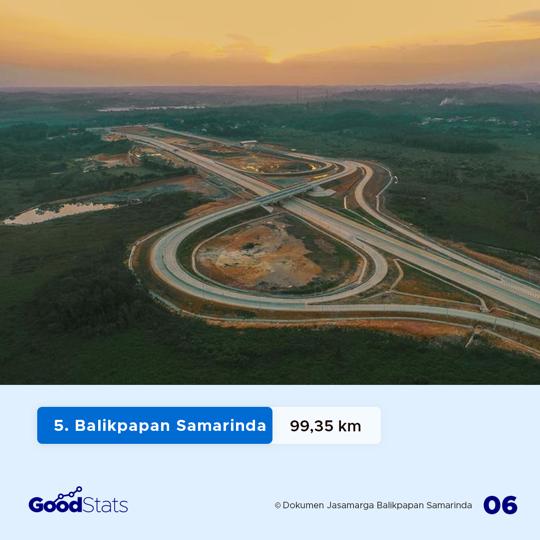 5. Balikpapan Samarinda 99,35 km

GoodStats

© Dokumen Jasamarga Balikpapan Samarinda 06