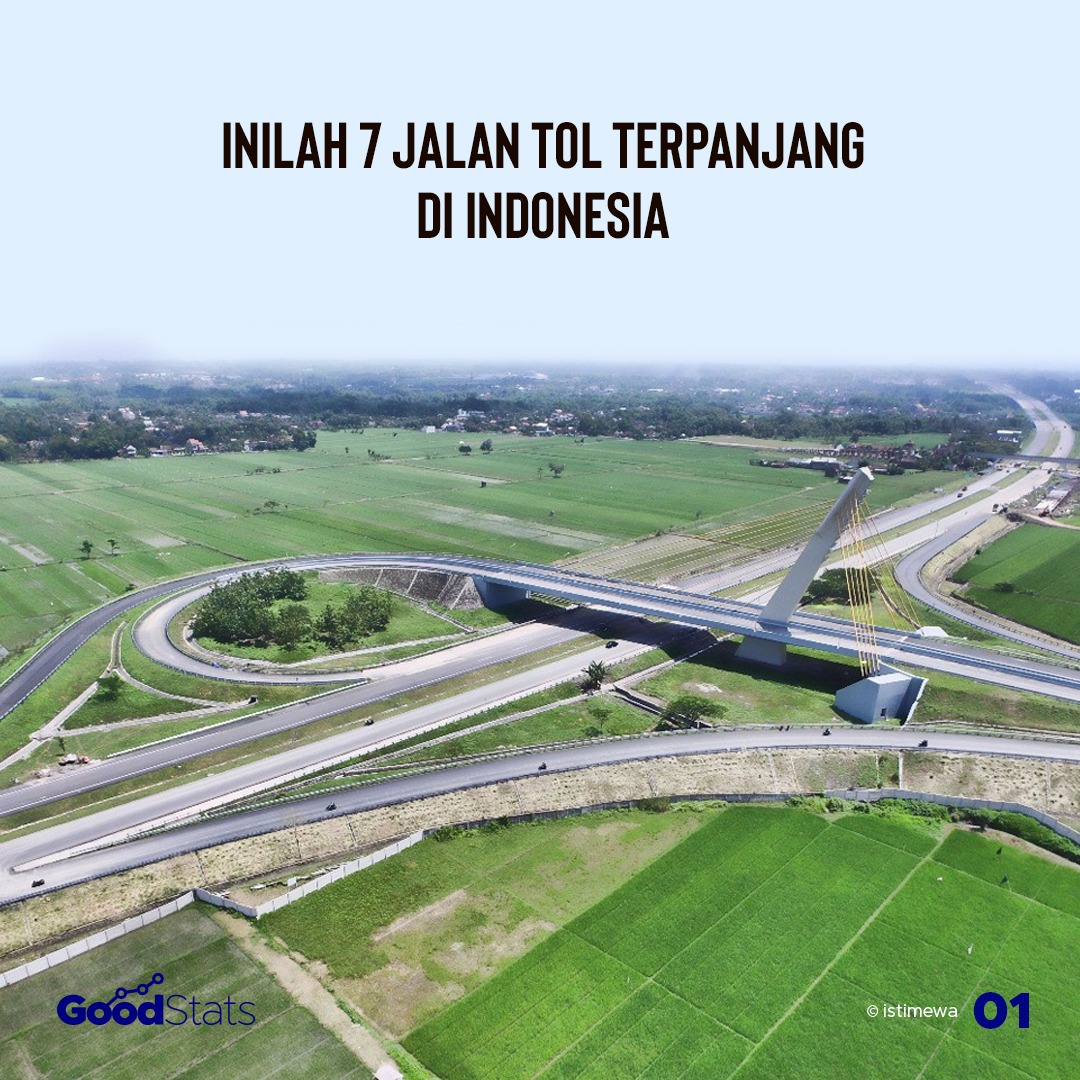 INILAH 7 JALAN TOL TERPANJANG DI INDONESIA

GoodStats

© istimewa

01