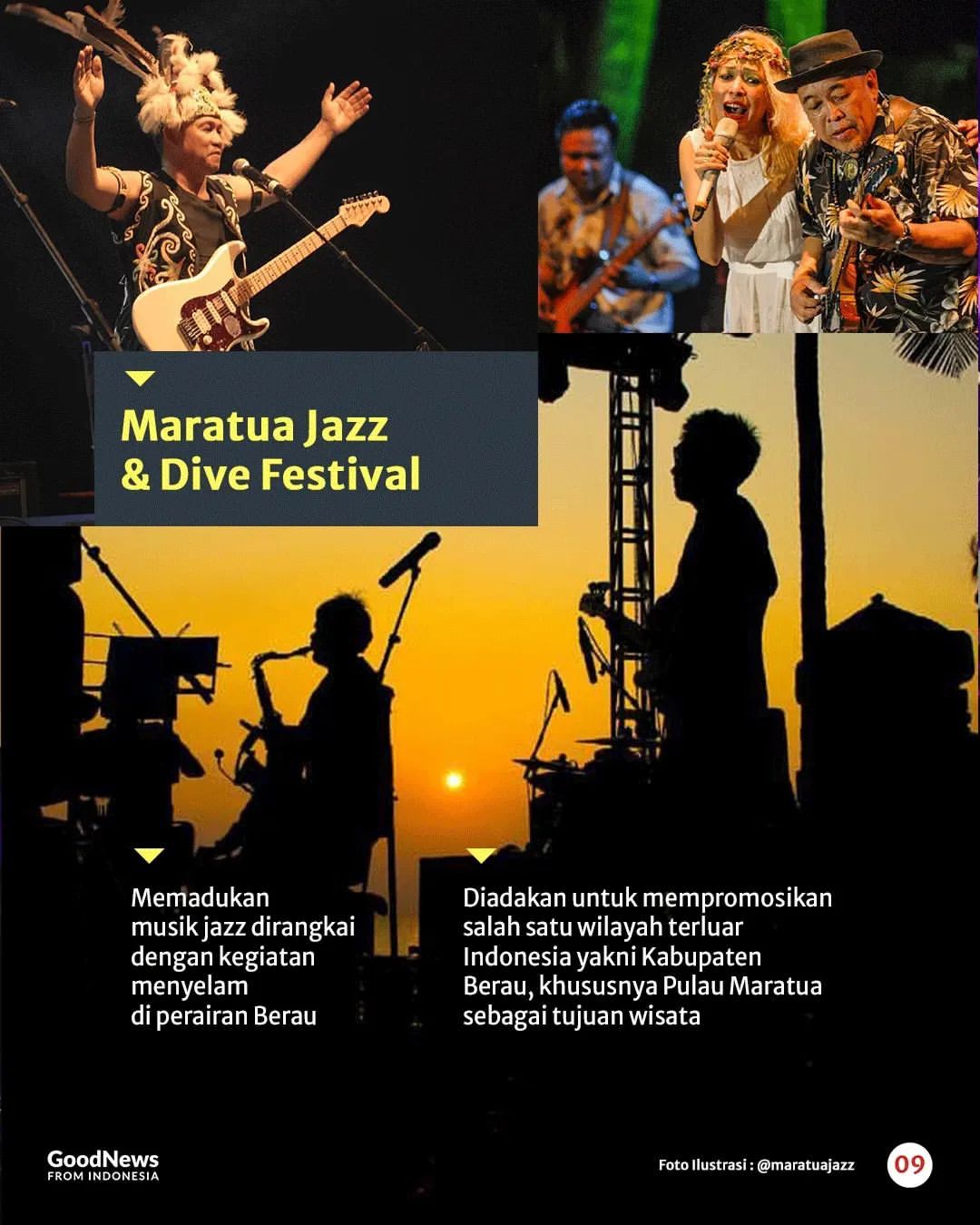 Maratua Jazz & Dive Festival

Memadukan musik jazz dirangkai dengan kegiatan menyelam di perairan Berau

Diadakan untuk mempromosikan salah satu wilayah terluar Indonesia yakni Kabupaten Berau, khususnya Pulau Maratua sebagai tujuan wisata

GoodNews FROM INDONESIA

Foto Ilustrasi : @maratuajazz

09