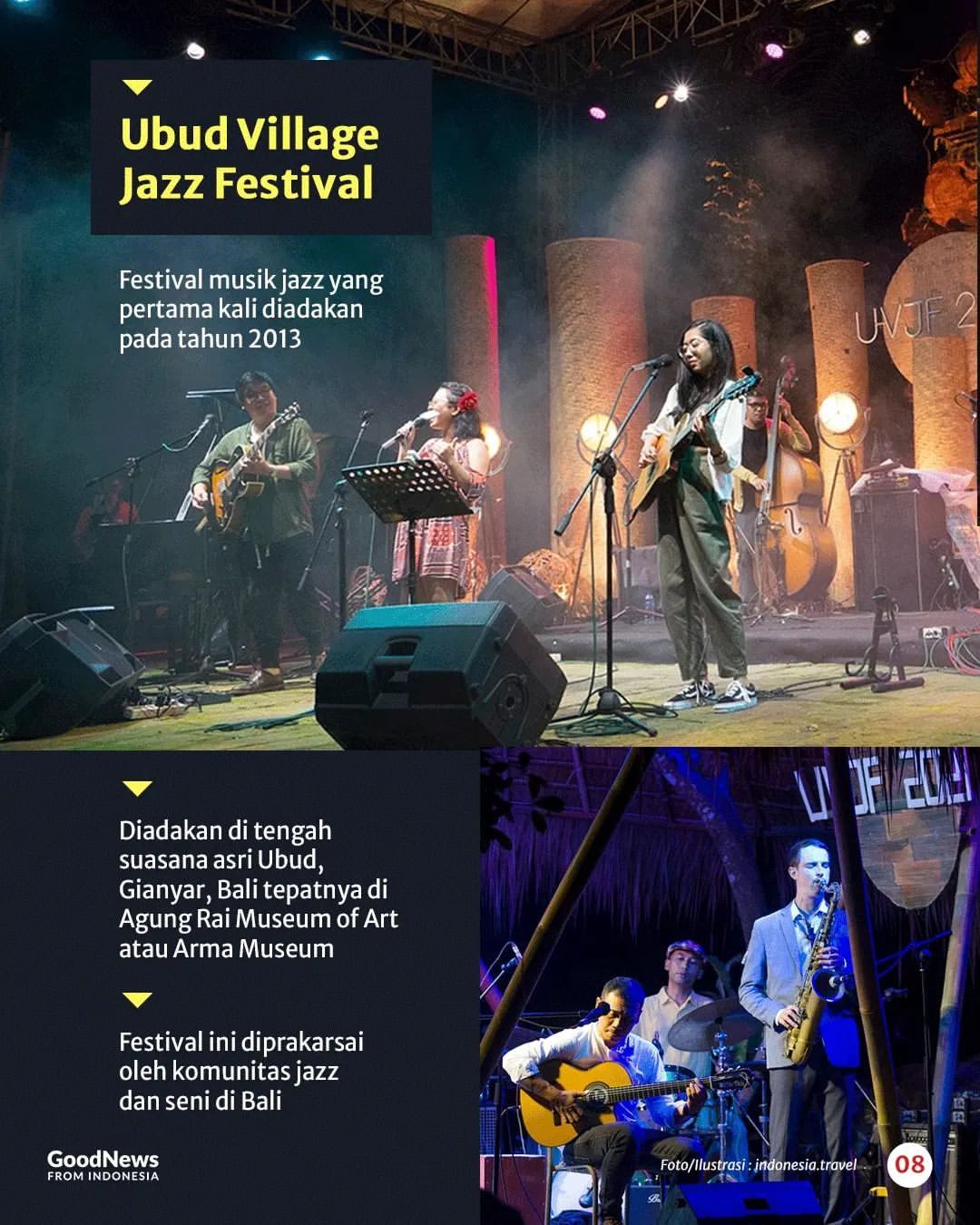 Ubud Village Jazz Festival

Festival musik jazz yang pertama kali diadakan pada tahun 2013

UVJF 2

Diadakan di tengah suasana asri Ubud, Gianyar, Bali tepatnya di Agung Rai Museum of Art atau Arma Museum

Festival ini diprakarsai oleh komunitas jazz dan seni di Bali

UVJF 2021

GoodNews FROM INDONESIA

Foto/Ilustrasi : indonesia.travel

08