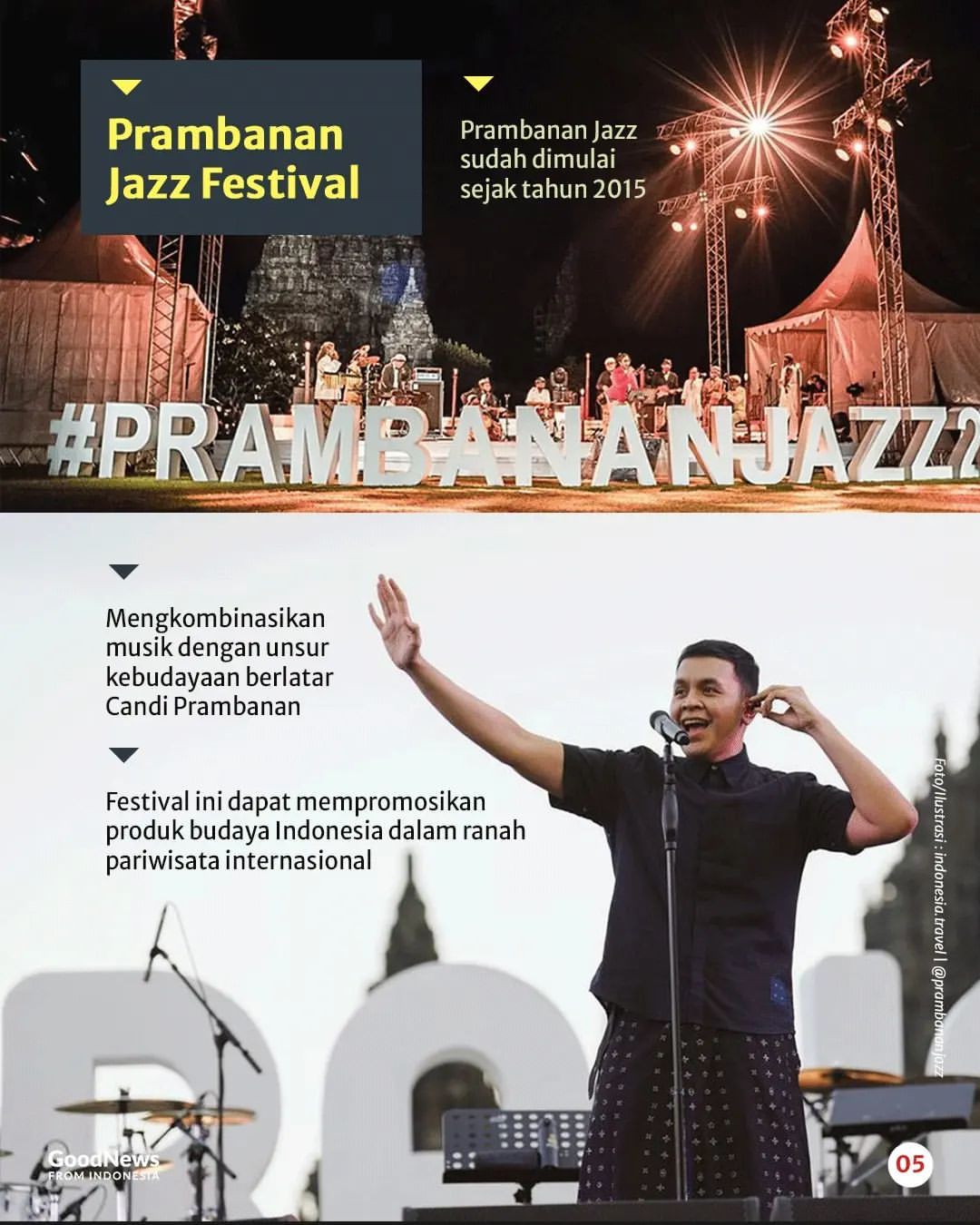 Prambanan Jazz Festival

Prambanan Jazz sudah dimulai sejak tahun 2015

#PRAMBANANJAZZ2

Mengkombinasikan musik dengan unsur kebudayaan berlatar Candi Prambanan

Festival ini dapat mempromosikan produk budaya Indonesia dalam ranah pariwisata internasional

Foto/Ilustrasi : indonesia.travel | @prambananjazz

GoodNews FROM INDONESIA

05