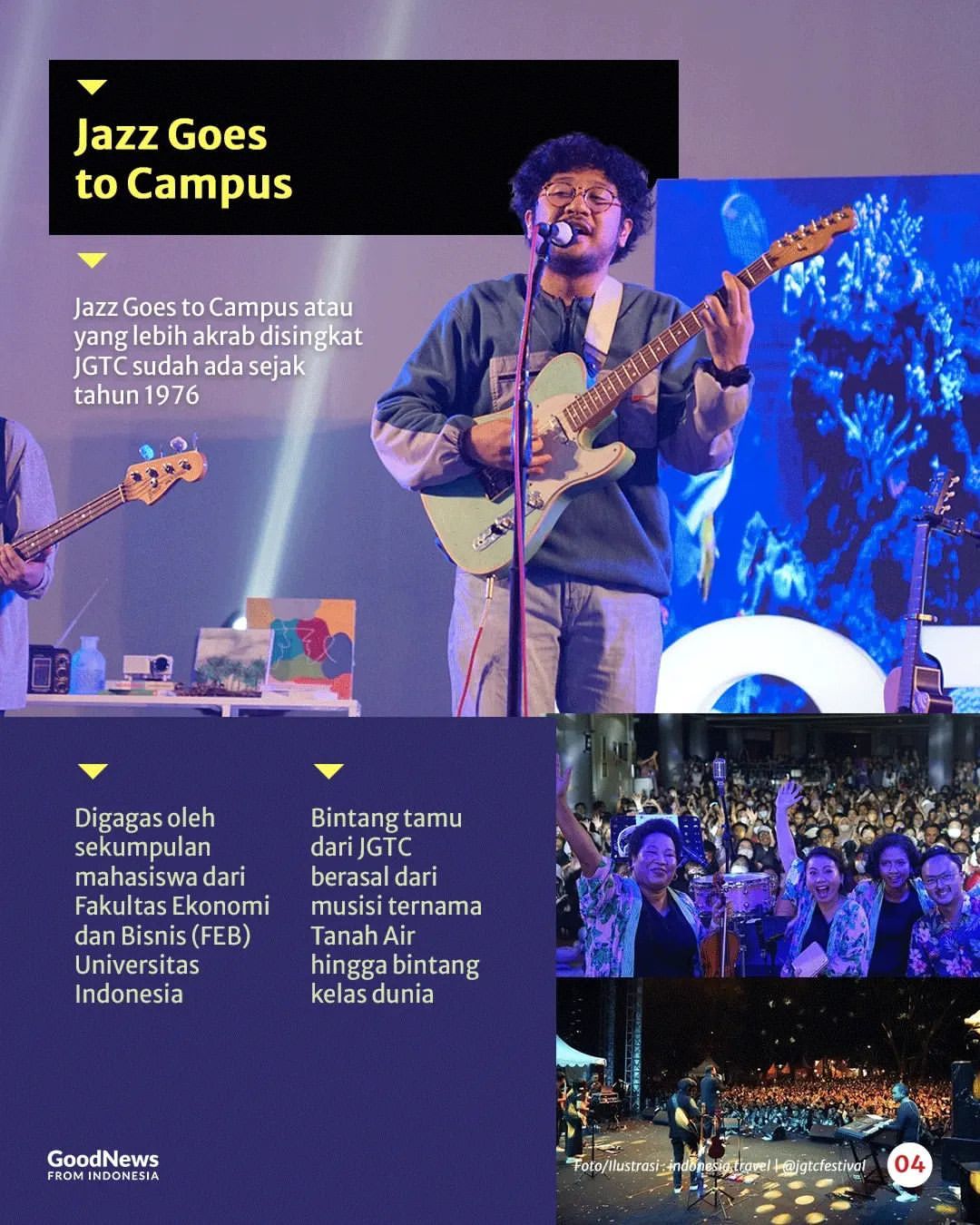 Jazz Goes to Campus

Jazz Goes to Campus atau yang lebih akrab disingkat JGTC sudah ada sejak tahun 1976

Digagas oleh sekumpulan mahasiswa dari Fakultas Ekonomi dan Bisnis (FEB) Universitas Indonesia

Bintang tamu dari JGTC berasal dari musisi ternama Tanah Air hingga bintang kelas dunia

GoodNews FROM INDONESIA

Foto/Ilustrasi : indonesia.travel | @jgtcfestival

04