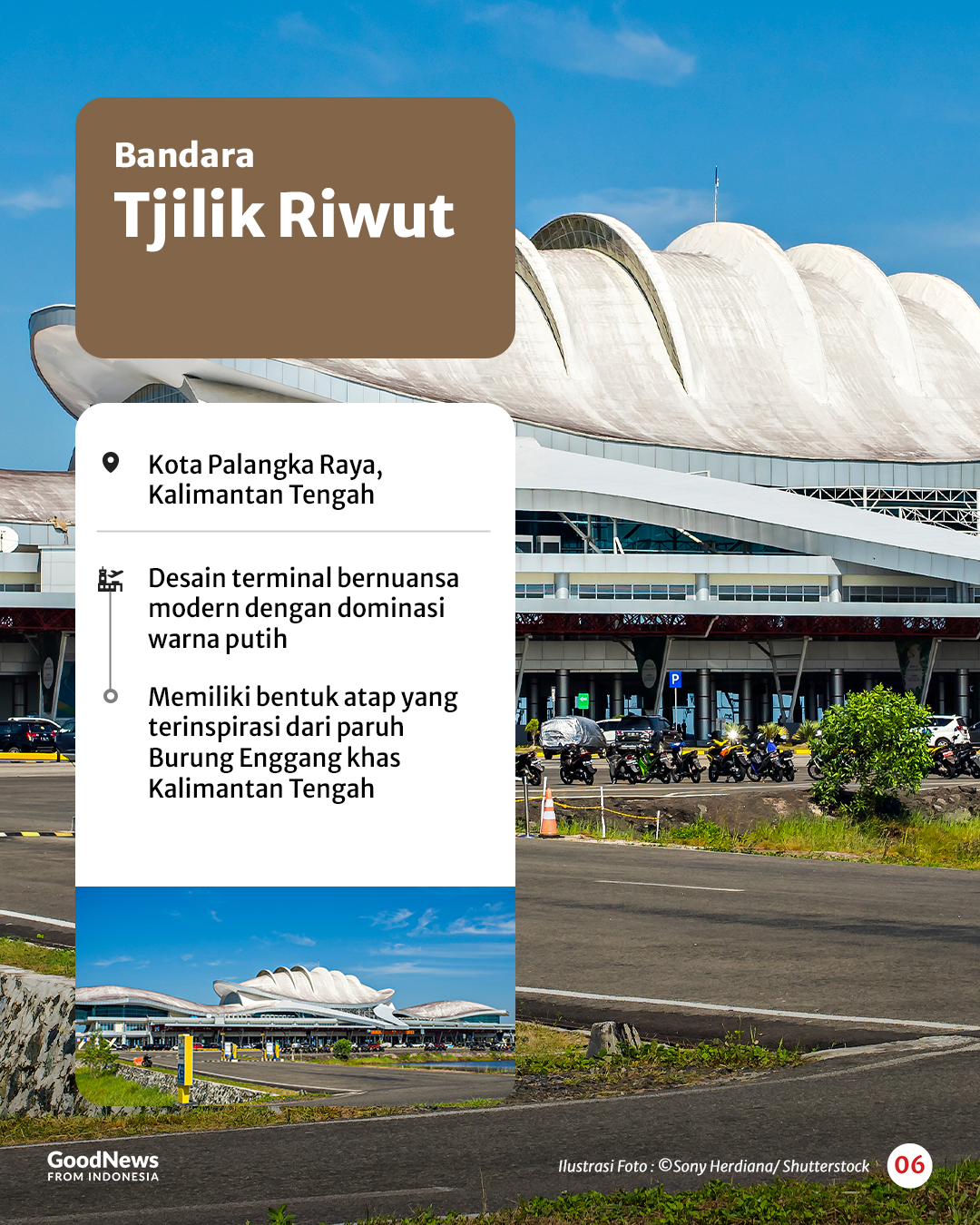 Bandara
Tjilik Riwut

Kota Palangka Raya, Kalimantan Tengah

Desain terminal bernuansa modern dengan dominasi warna putih

Memiliki bentuk atap yang terinspirasi dari paruh Burung Enggang khas Kalimantan Tengah

P

GoodNews FROM INDONESIA

Ilustrasi Foto : ©Sony Herdiana/ Shutterstock

06