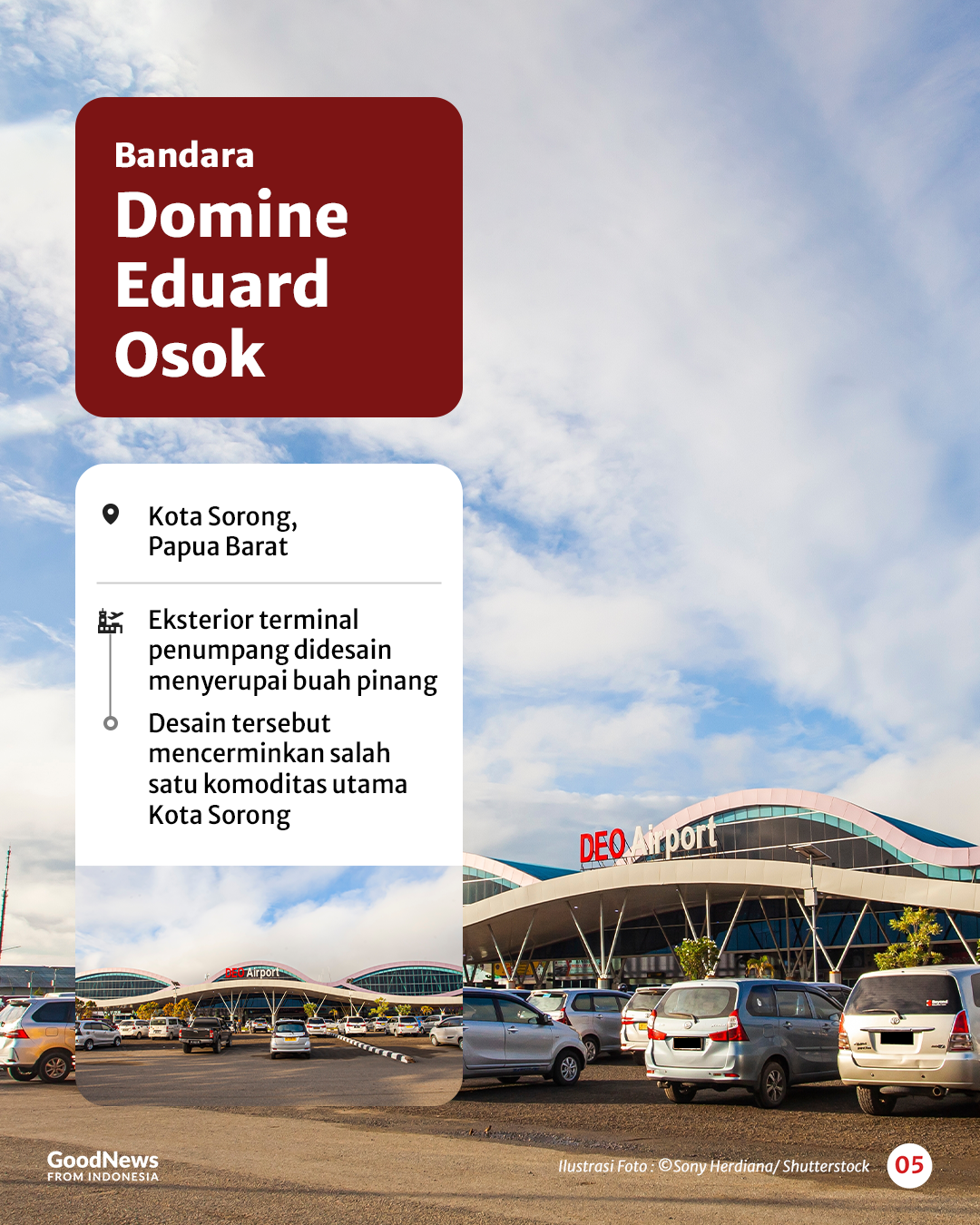 Bandara
Domine Eduard Osok

Kota Sorong, Papua Barat

Eksterior terminal penumpang didesain menyerupai buah pinang

Desain tersebut mencerminkan salah satu komoditas utama Kota Sorong

DEO Airport

DEO Airport

GoodNews FROM INDONESIA

Ilustrasi Foto : ©Sony Herdiana/ Shutterstock

05