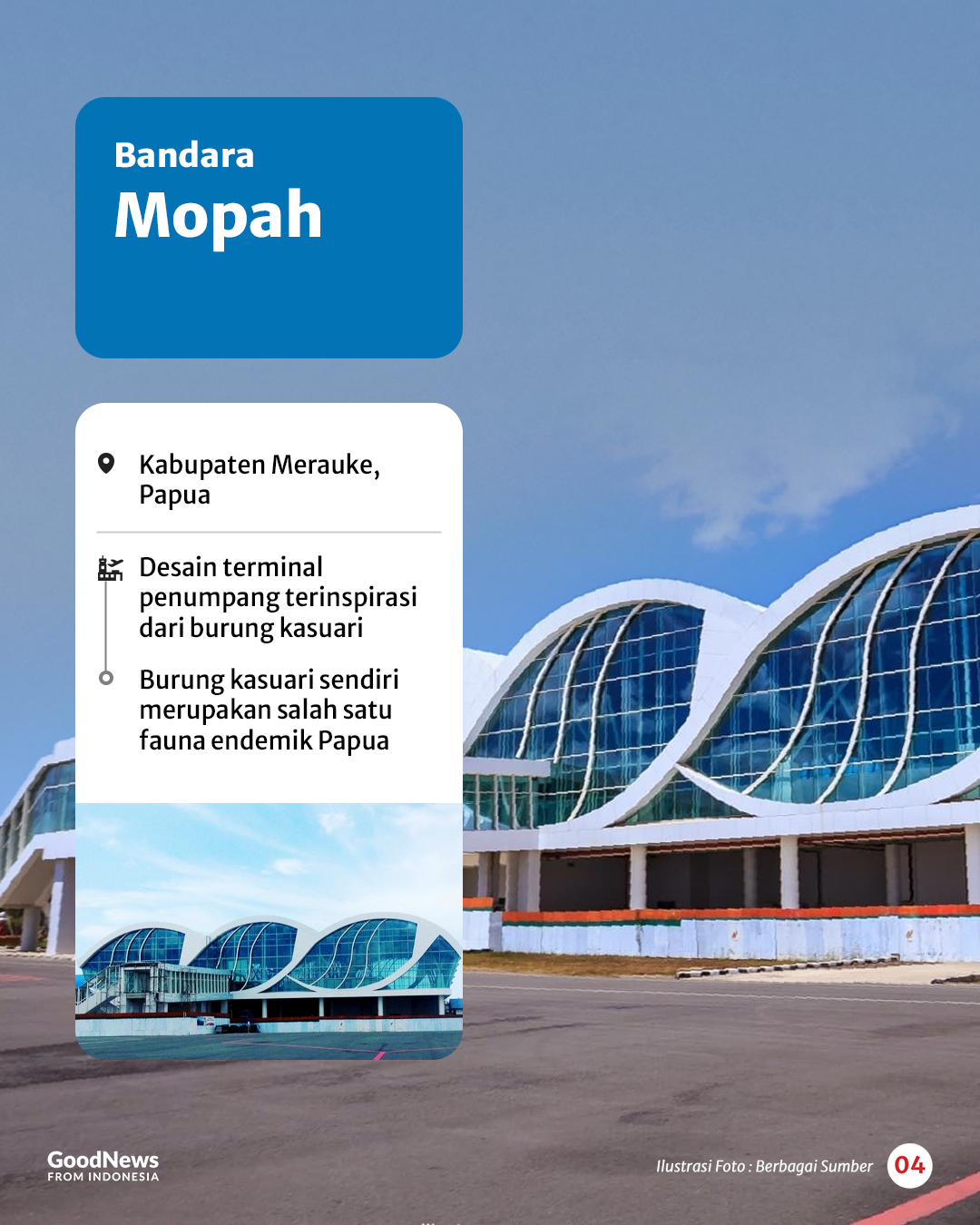 Bandara
Mopah

Kabupaten Merauke, Papua

Desain terminal penumpang terinspirasi dari burung kasuari

Burung kasuari sendiri merupakan salah satu fauna endemik Papua

GoodNews
FROM INDONESIA

Ilustrasi Foto : Berbagai Sumber

04