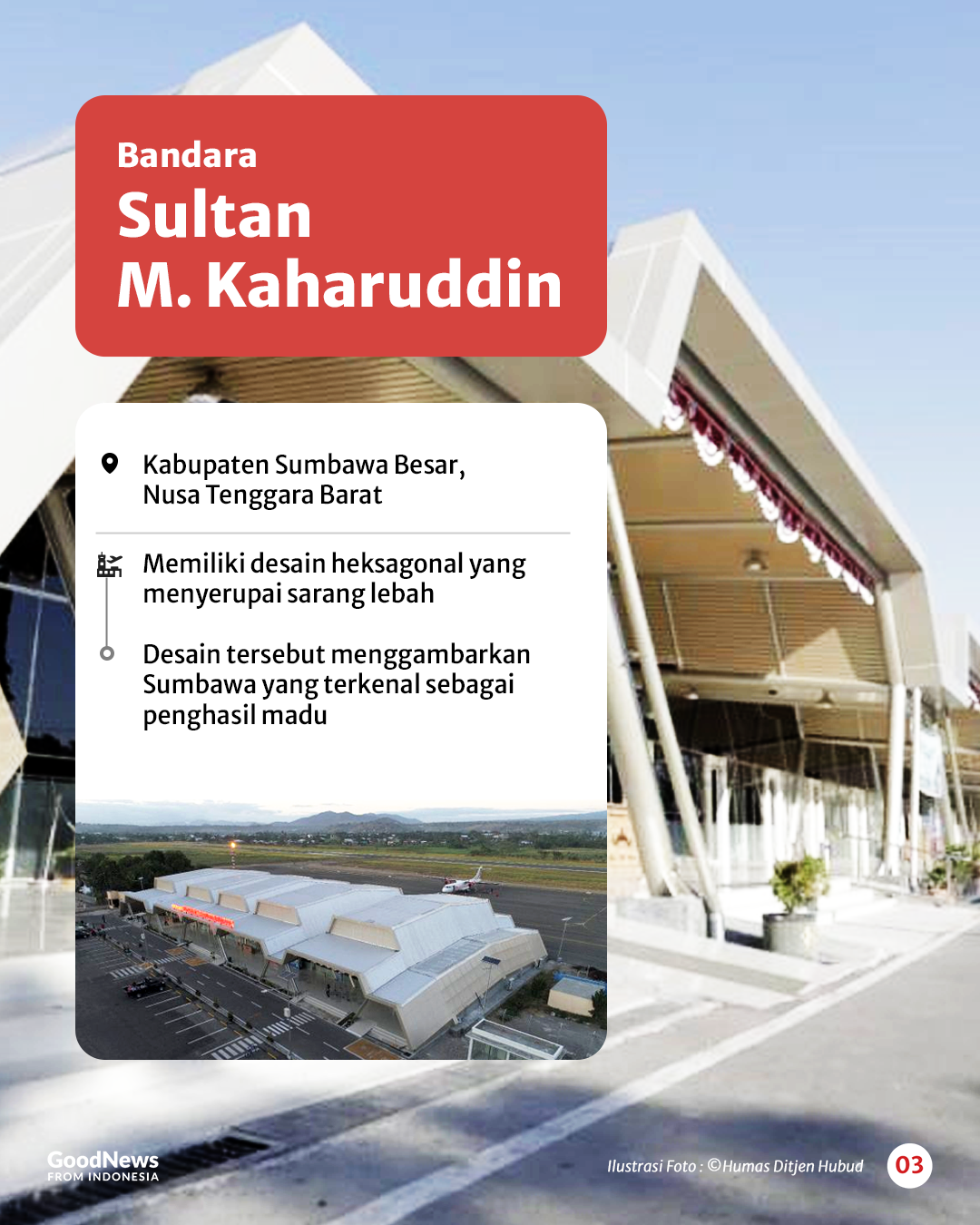 Bandara
Sultan
M. Kaharuddin

Kabupaten Sumbawa Besar, Nusa Tenggara Barat

Memiliki desain heksagonal yang menyerupai sarang lebah

Desain tersebut menggambarkan Sumbawa yang terkenal sebagai penghasil madu

GoodNews
FROM INDONESIA

Ilustrasi Foto : ©Humas Ditjen Hubud

03