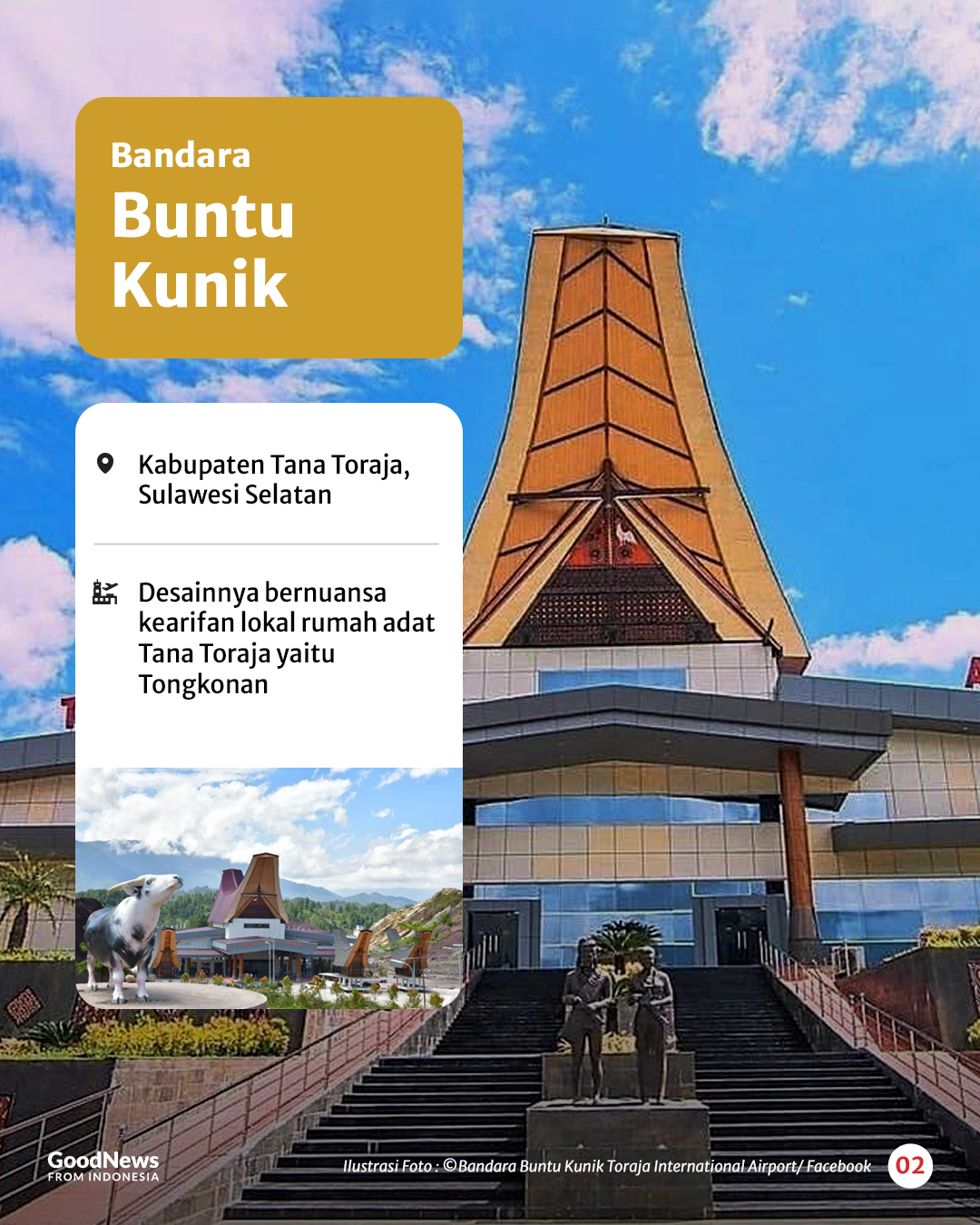 Bandara
Buntu Kunik

Kabupaten Tana Toraja, Sulawesi Selatan

Desainnya bernuansa kearifan lokal rumah adat Tana Toraja yaitu Tongkonan

GoodNews FROM INDONESIA

Ilustrasi Foto : ©Bandara Buntu Kunik Toraja International Airport/ Facebook

02