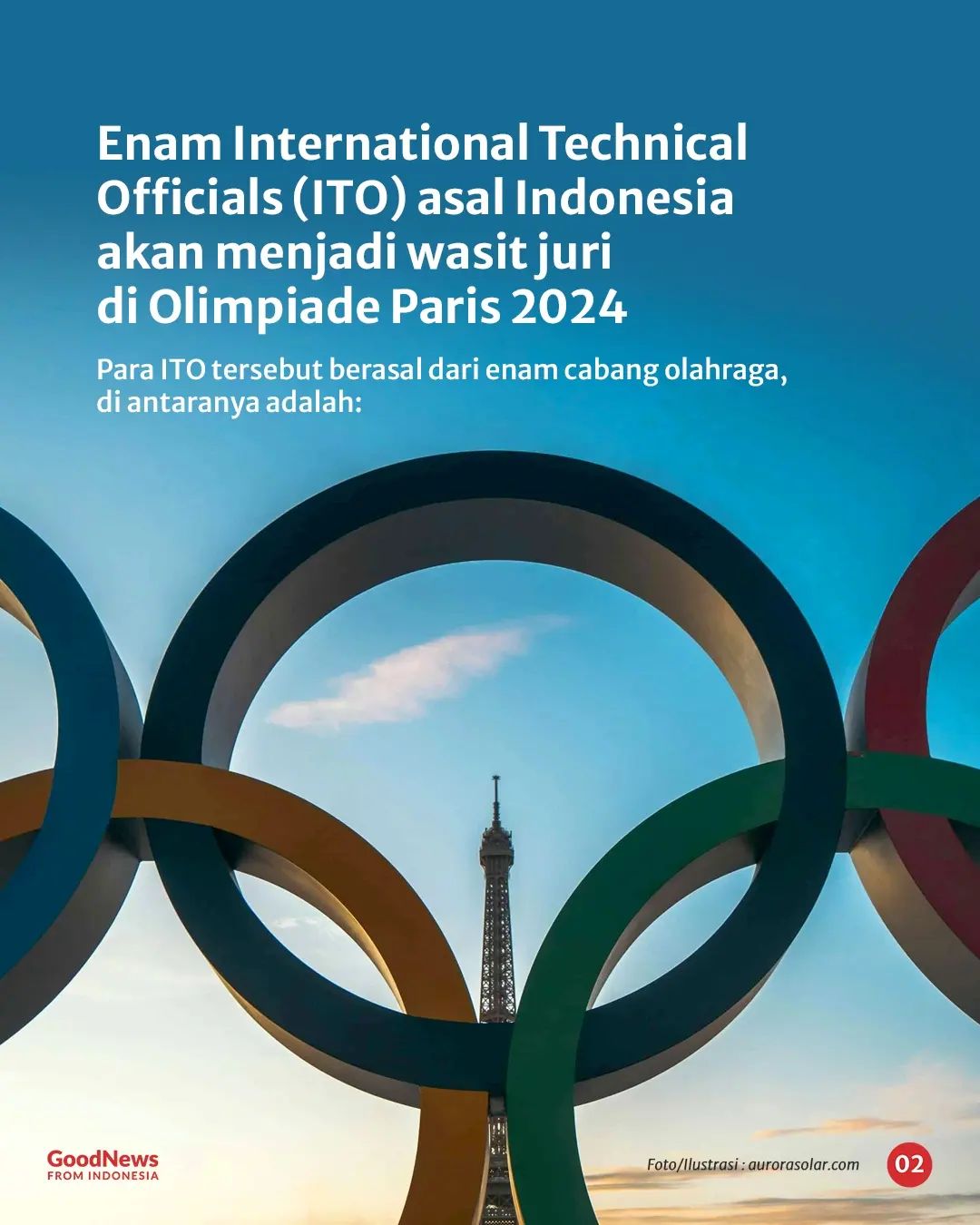 Enam International Technical Officials (ITO) asal Indonesia akan menjadi wasit juri di Olimpiade Paris 2024

Para ITO tersebut berasal dari enam cabang olahraga, di antaranya adalah:

GoodNews
FROM INDONESIA

Foto/Ilustrasi : aurorasolar.com

02