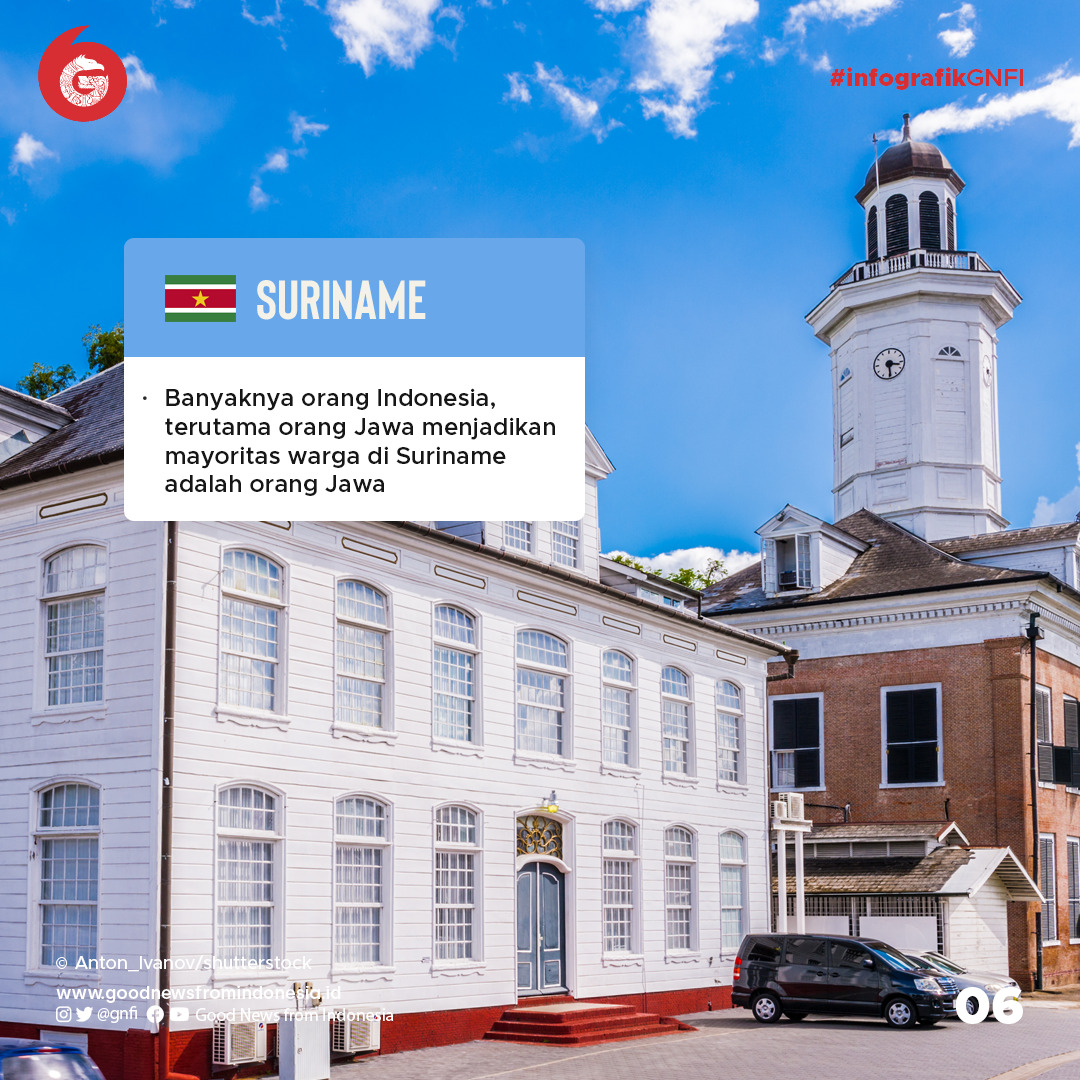 #infografikGNFI

SURINAME

· Banyaknya orang Indonesia, terutama orang Jawa menjadikan mayoritas warga di Suriname adalah orang Jawa

© Anton_Ivanov/shutterstock
www.goodnewsfromindonesia.id
@gnfi Good News from Indonesia

06