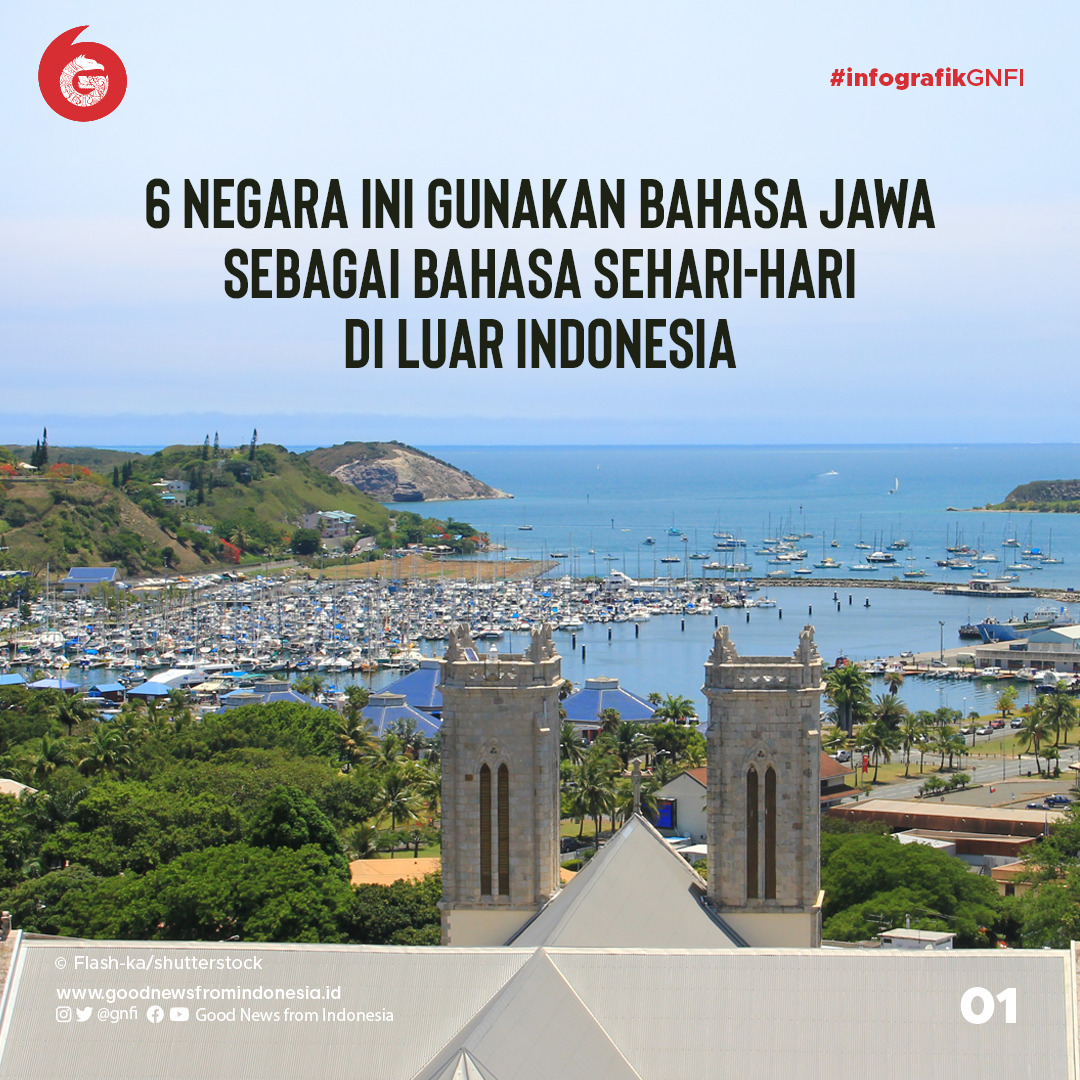 #infografikGNFI

6 NEGARA INI GUNAKAN BAHASA JAWA SEBAGAI BAHASA SEHARI-HARI DI LUAR INDONESIA

© Flash-ka/shutterstock

www.goodnewsfromindonesia.id
@gnfi Good News from Indonesia

01