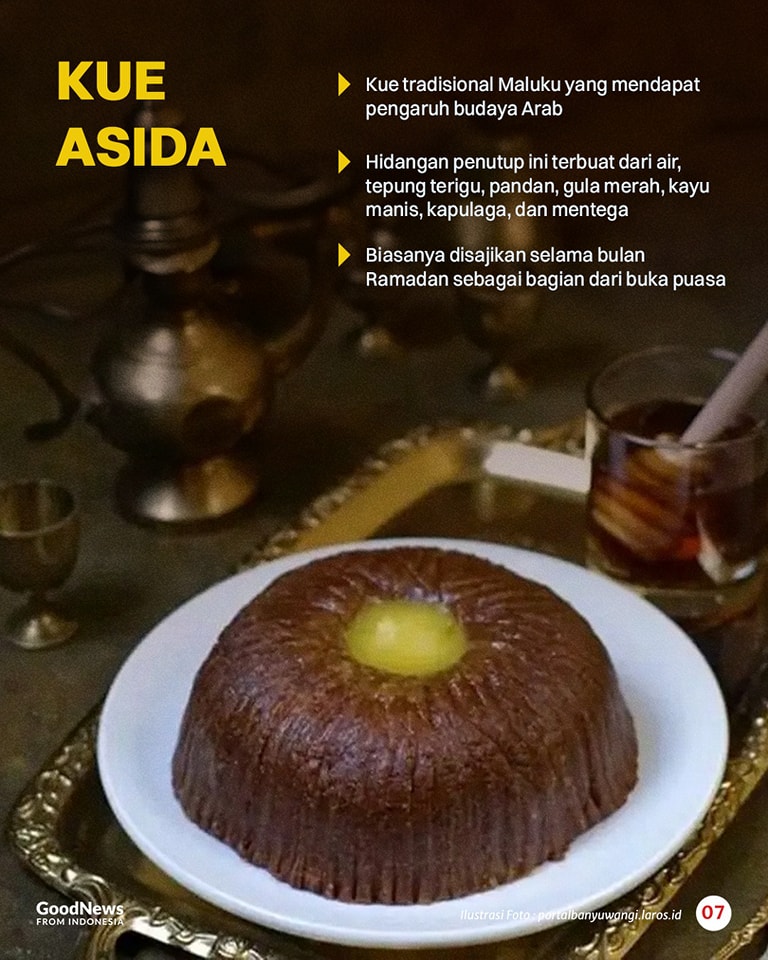 KUE ASIDA

Kue tradisional Maluku yang mendapat pengaruh budaya Arab

Hidangan penutup ini terbuat dari air, tepung terigu, pandan, gula merah, kayu manis, kapulaga, dan mentega

Biasanya disajikan selama bulan Ramadan sebagai bagian dari buka puasa

GoodNews FROM INDONESIA

Ilustrasi Foto : portalbanyuwangi.laros.id

07