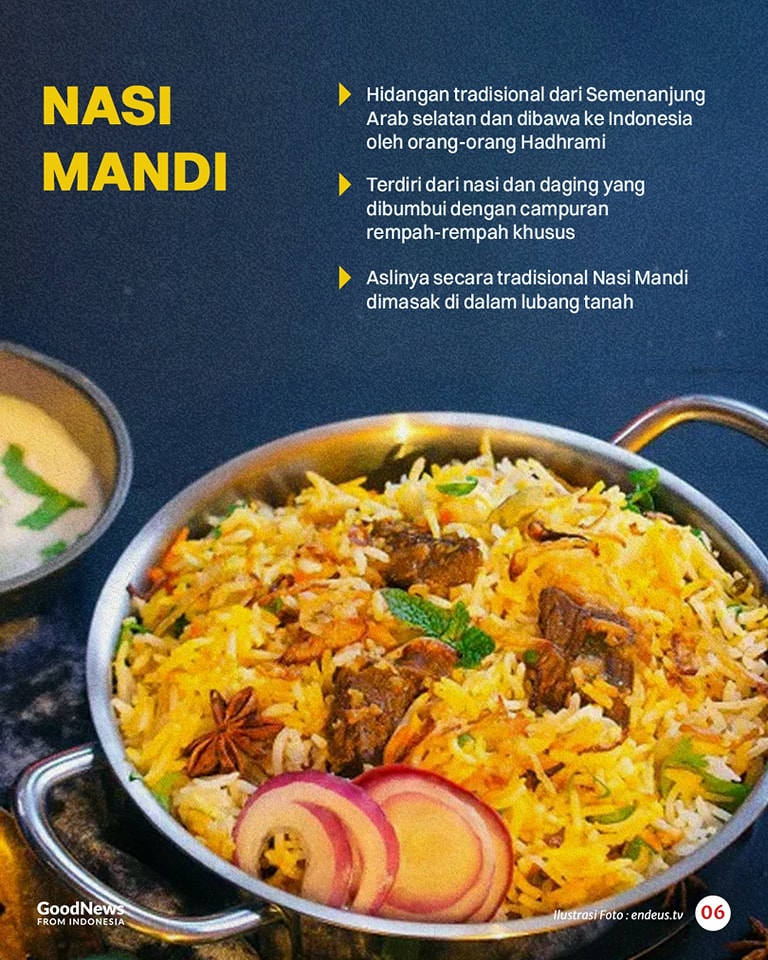 NASI MANDI

Hidangan tradisional dari Semenanjung Arab selatan dan dibawa ke Indonesia oleh orang-orang Hadhrami

Terdiri dari nasi dan daging yang dibumbui dengan campuran rempah-rempah khusus

Aslinya secara tradisional Nasi Mandi dimasak di dalam lubang tanah

GoodNews FROM INDONESIA

Ilustrasi Foto : endeus.tv

06