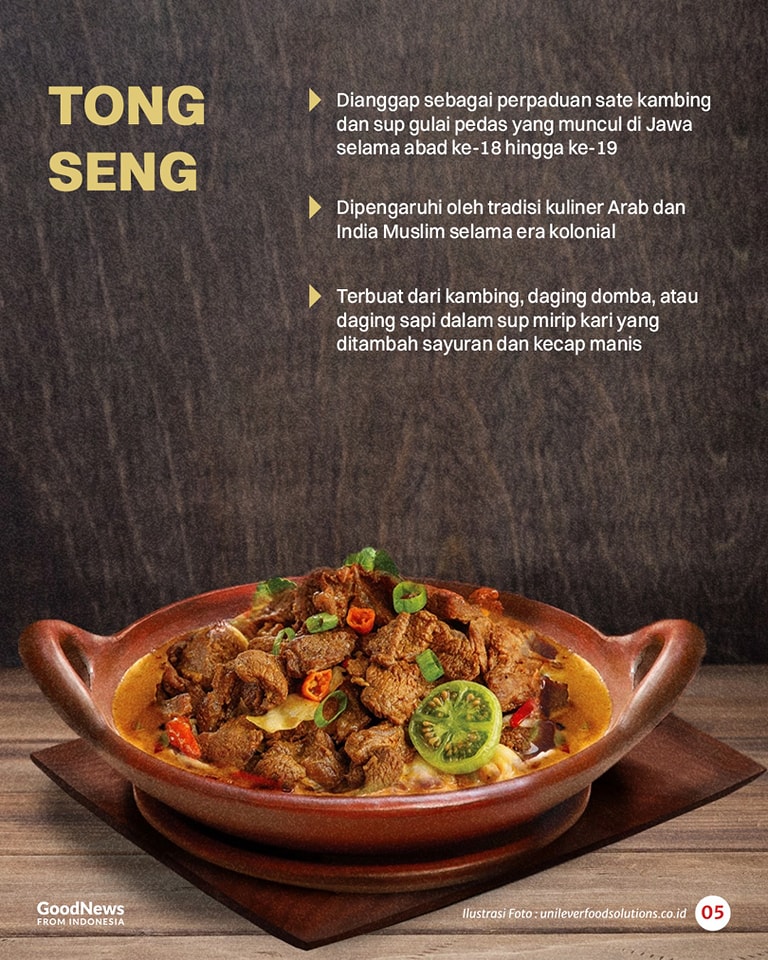 TONG SENG

Dianggap sebagai perpaduan sate kambing dan sup gulai pedas yang muncul di Jawa selama abad ke-18 hingga ke-19

Dipengaruhi oleh tradisi kuliner Arab dan India Muslim selama era kolonial

Terbuat dari kambing, daging domba, atau daging sapi dalam sup mirip kari yang ditambah sayuran dan kecap manis

GoodNews FROM INDONESIA

Ilustrasi Foto : unileverfoodsolutions.co.id

05